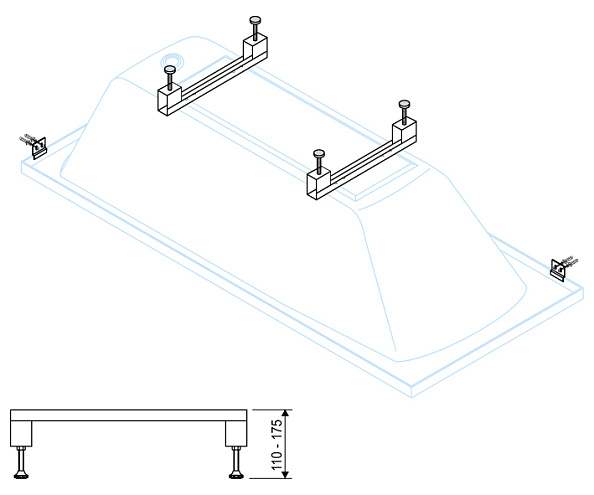 110 - 175