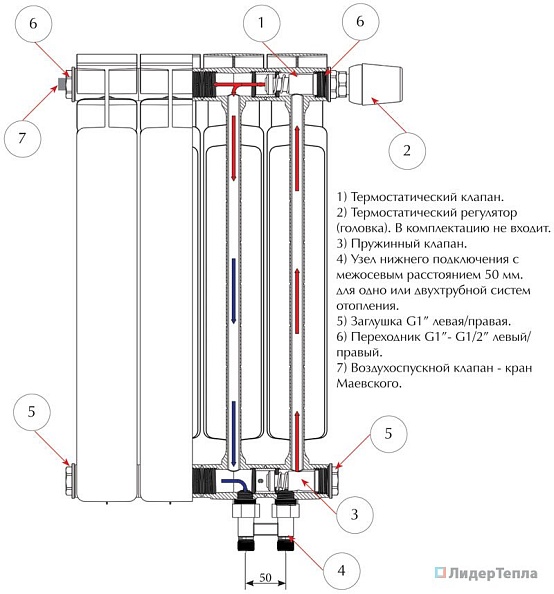 6

1

6

7

2

1) Термостатический клапан.
2) Термостатический регулятор (головка). В комплектацию не входит.
3) Пружинный клапан.
4) Узел нижнего подключения с межосевым расстоянием 50 мм. для одно или двухтрубной систем отопления.
5) Заглушка G1" левая/правая.
6) Переходник G1"- G1/2" левый/правый.
7) Воздухоспускной клапан - кран Маевского.

5

5

3

4

50

ЛидерТепла