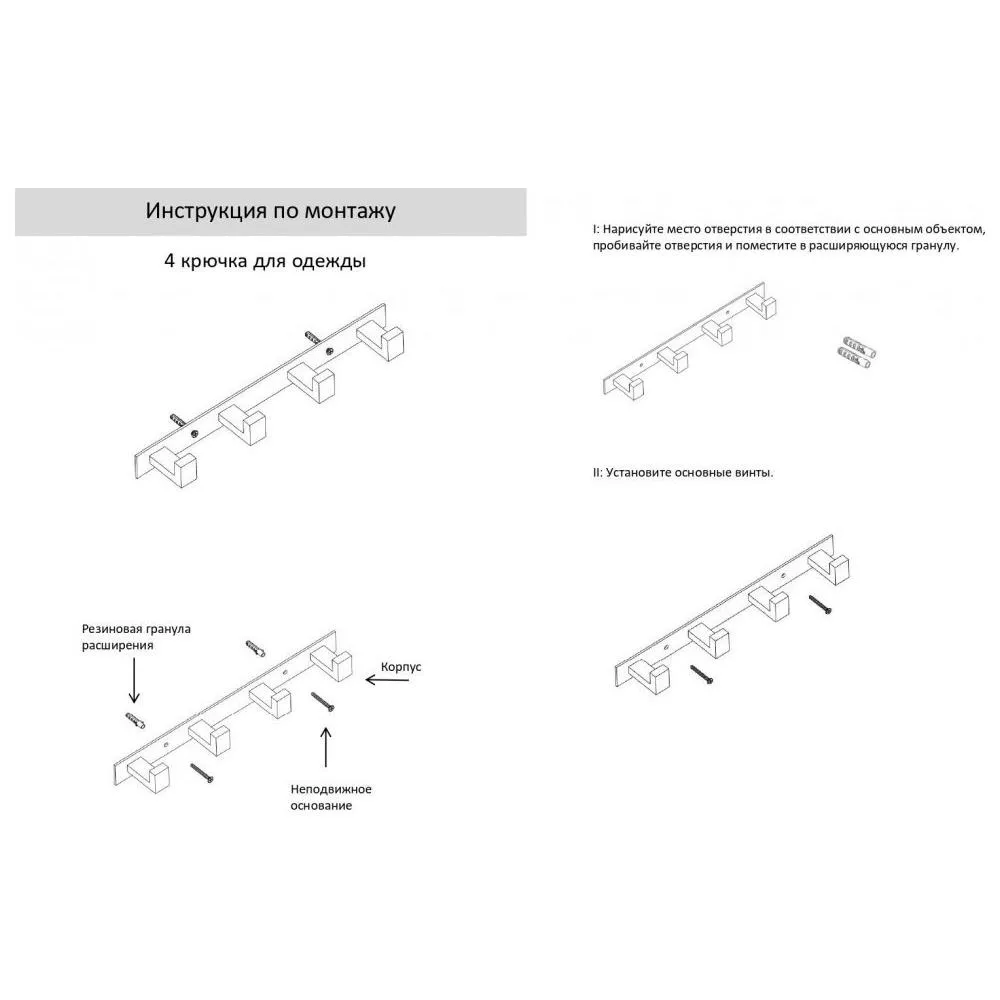 Инструкция по монтажу

4 крючка для одежды

Резиновая гранула расширения

Корпус

Неподвижное основание

I: Нарисуйте место отверстия в соответствии с основным объектом, пробивайте отверстия и поместите в расширяющуюся гранулу.

II: Установите основные винты.