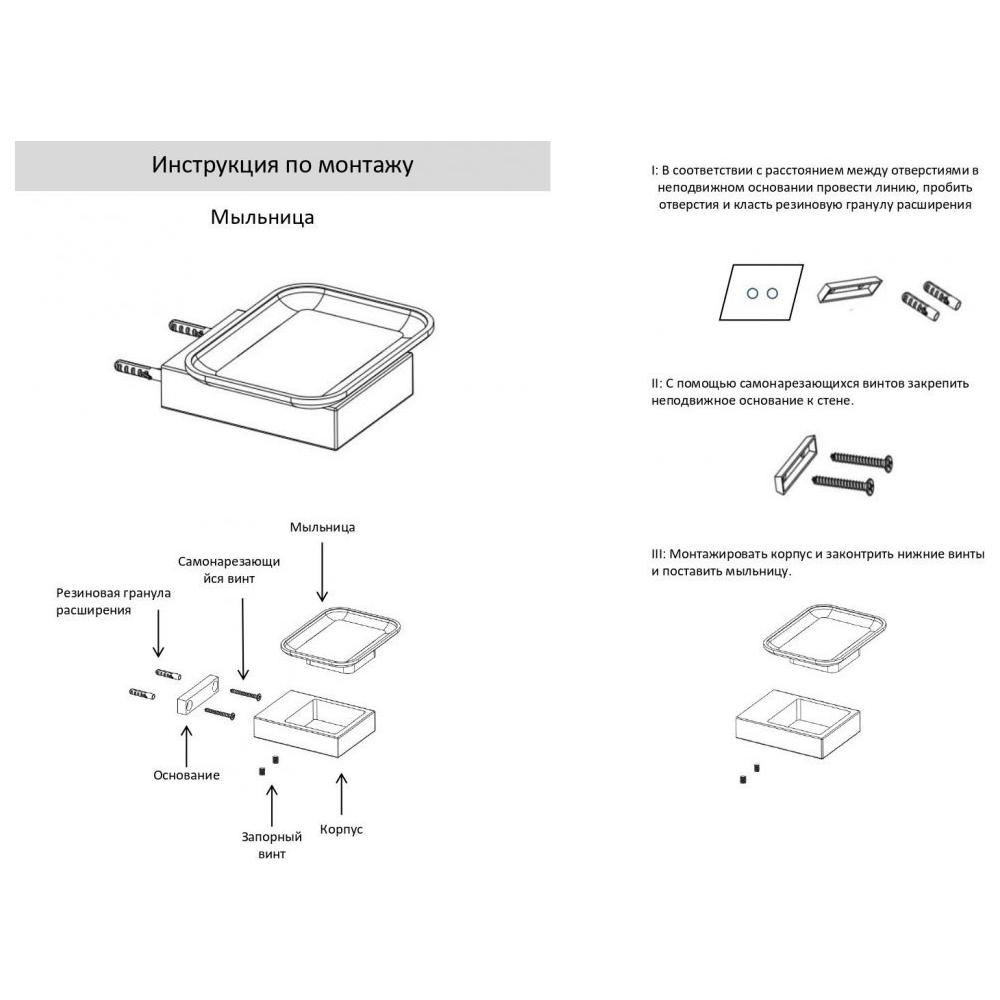 Инструкция по монтажу

Мыльница

Мыльница

Самонарезающийся винт

Резиновая гранула расширения

Основание

Запорный винт

Корпус

I: В соответствии с расстоянием между отверстиями в неподвижном основании провести линию, пробить отверстия и класть резиновую гранулу расширения

II: С помощью самонарезающихся винтов закрепить неподвижное основание к стене.

III: Монтажировать корпус и законтрить нижние винты и поставить мыльницу.