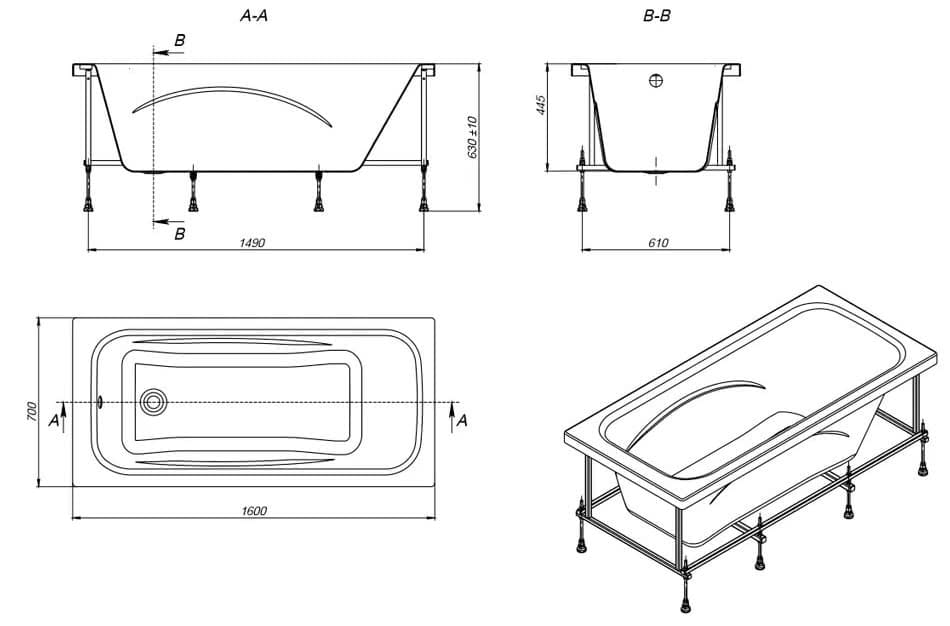 A-A

B

B

630 ±10

1490

B-B

445

610

700

A

A

1600