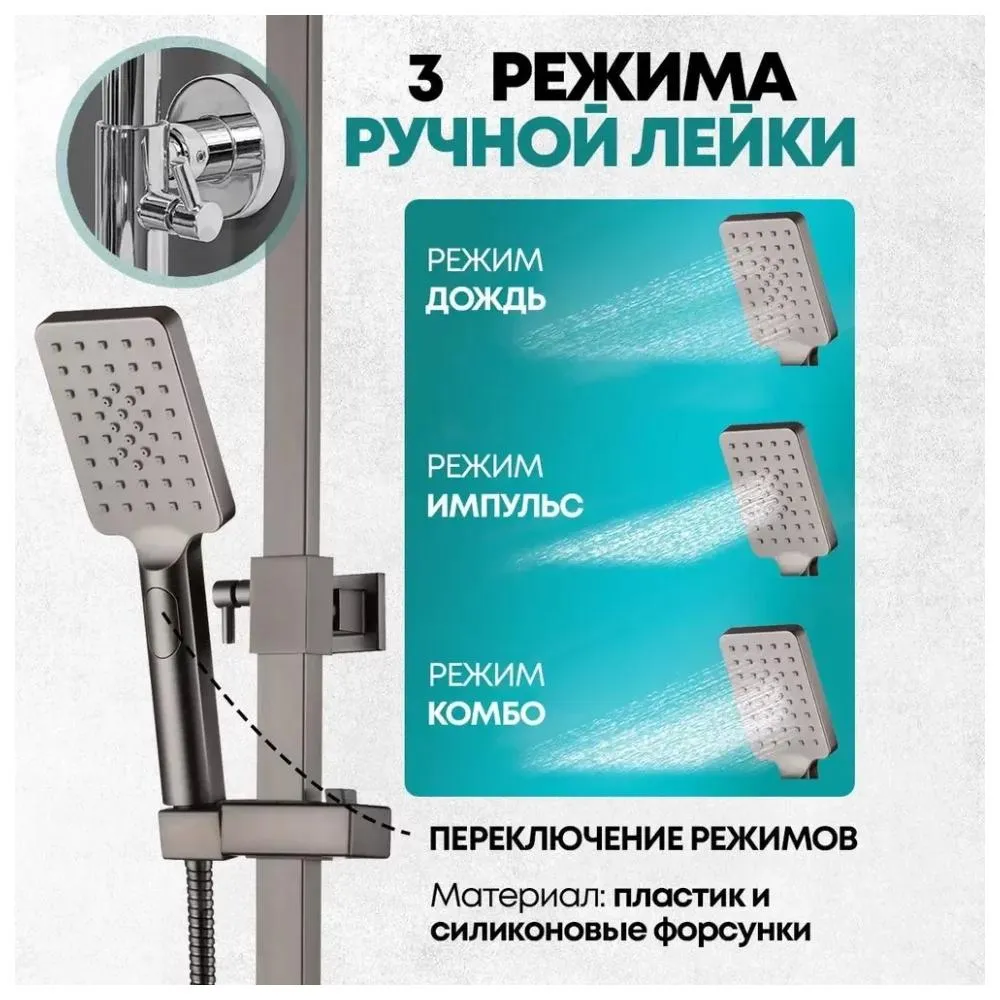 3 РЕЖИМА
РУЧНОЙ ЛЕЙКИ

РЕЖИМ
ДОЖДЬ

РЕЖИМ
ИМПУЛЬС

РЕЖИМ
КОМБО

ПЕРЕКЛЮЧЕНИЕ РЕЖИМОВ

Материал: пластик и силиконовые форсунки