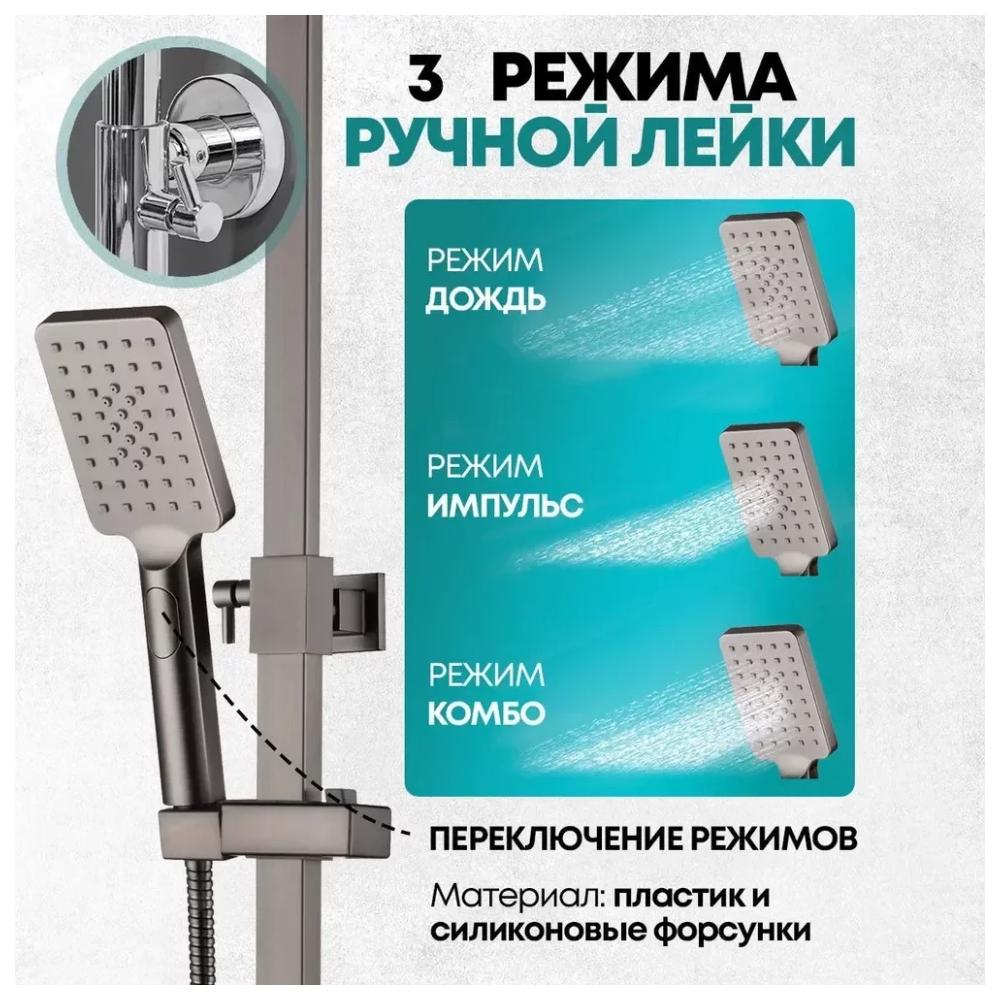 3 РЕЖИМА
РУЧНОЙ ЛЕЙКИ

РЕЖИМ
ДОЖДЬ

РЕЖИМ
ИМПУЛЬС

РЕЖИМ
КОМБО

ПЕРЕКЛЮЧЕНИЕ РЕЖИМОВ

Материал: пластик и силиконовые форсунки