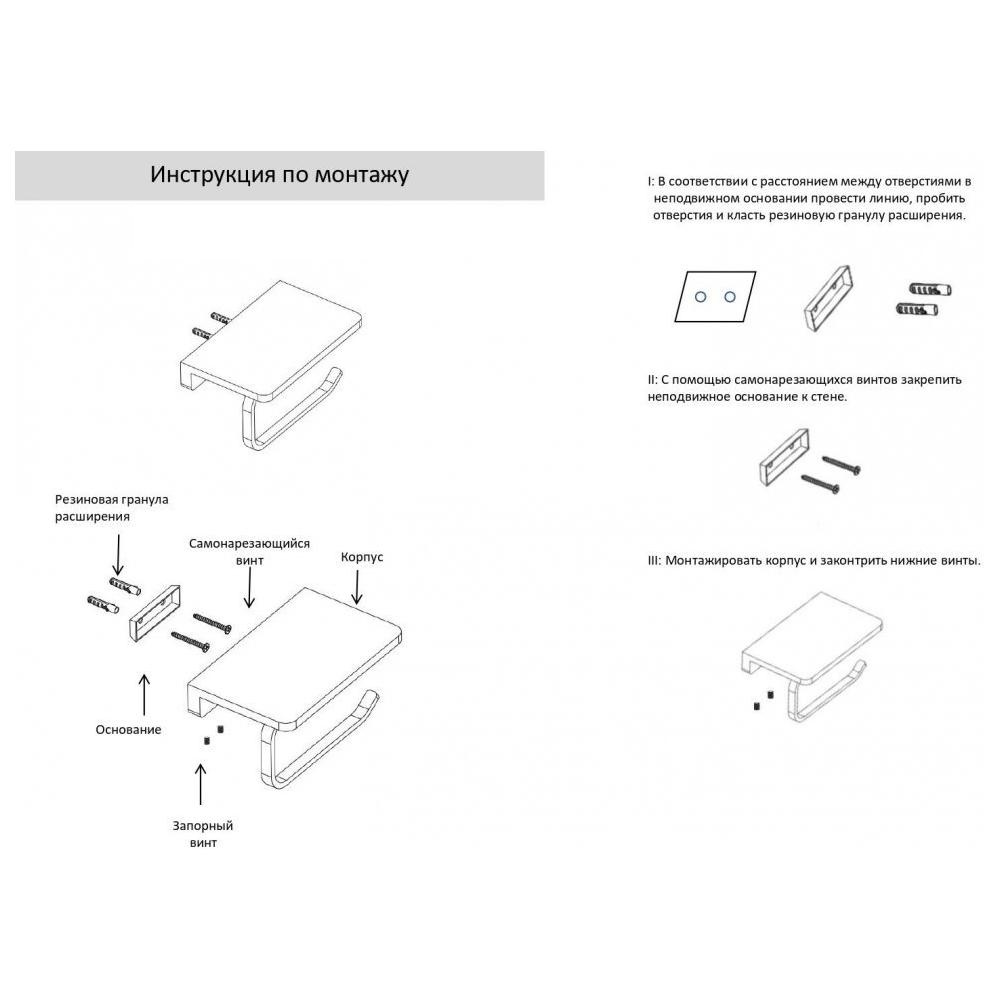 Инструкция по монтажу

Резиновая гранула расширения

Самонарезающийся винт

Корпус

Основание

Запорный винт

I: В соответствии с расстоянием между отверстиями в неподвижном основании провести линию, пробить отверстия и класть резиновую гранулу расширения.

II: С помощью самонарезающихся винтов закрепить неподвижное основание к стене.

III: Монтажировать корпус и законтрить нижние винты.