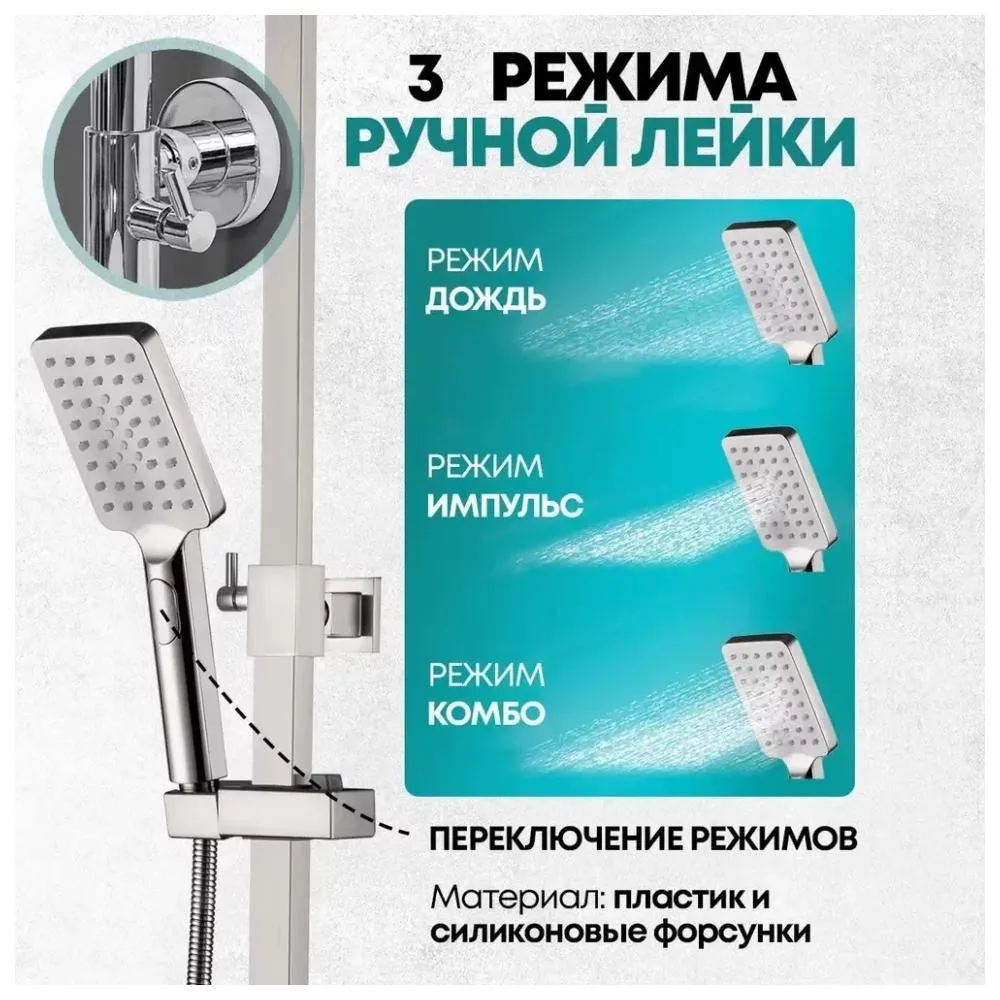 3 РЕЖИМА
РУЧНОЙ ЛЕЙКИ

РЕЖИМ
ДОЖДЬ

РЕЖИМ
ИМПУЛЬС

РЕЖИМ
КОМБО

ПЕРЕКЛЮЧЕНИЕ РЕЖИМОВ

Материал: пластик и силиконовые форсунки