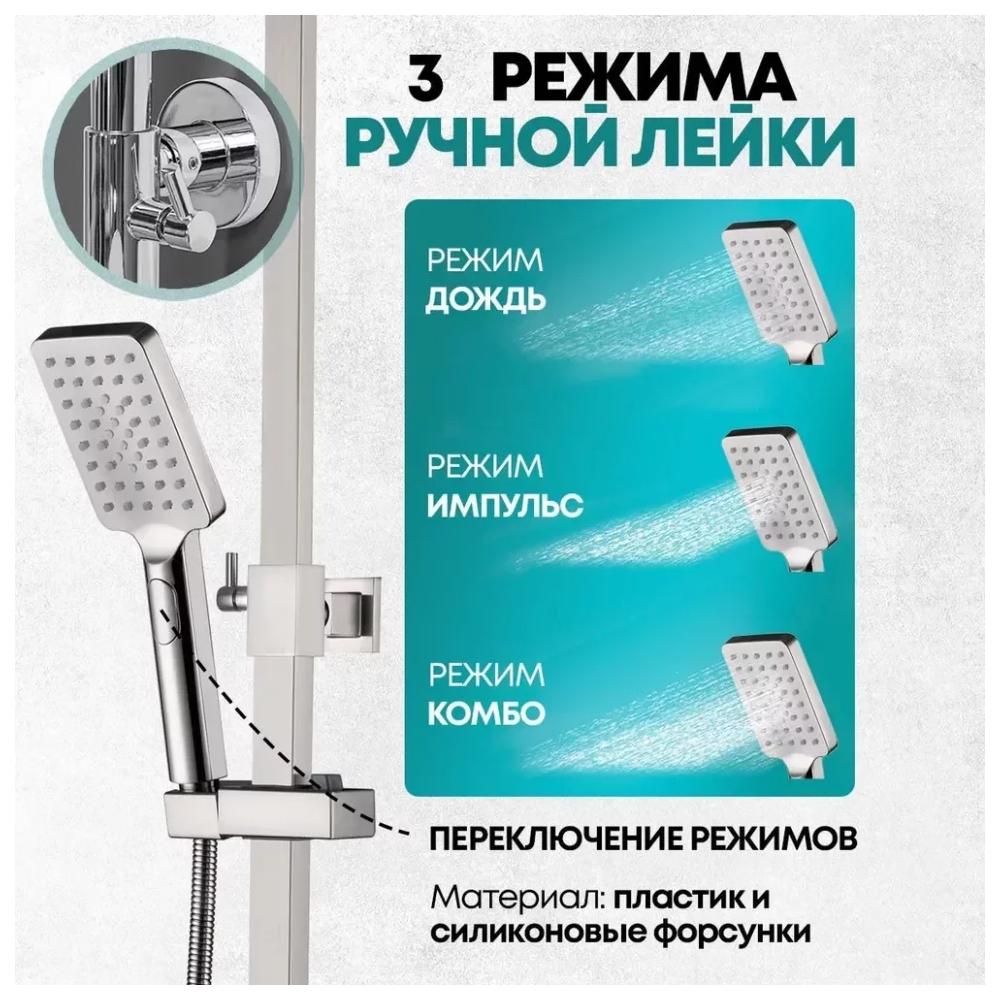 3 РЕЖИМА
РУЧНОЙ ЛЕЙКИ

РЕЖИМ
ДОЖДЬ

РЕЖИМ
ИМПУЛЬС

РЕЖИМ
КОМБО

ПЕРЕКЛЮЧЕНИЕ РЕЖИМОВ

Материал: пластик и силиконовые форсунки