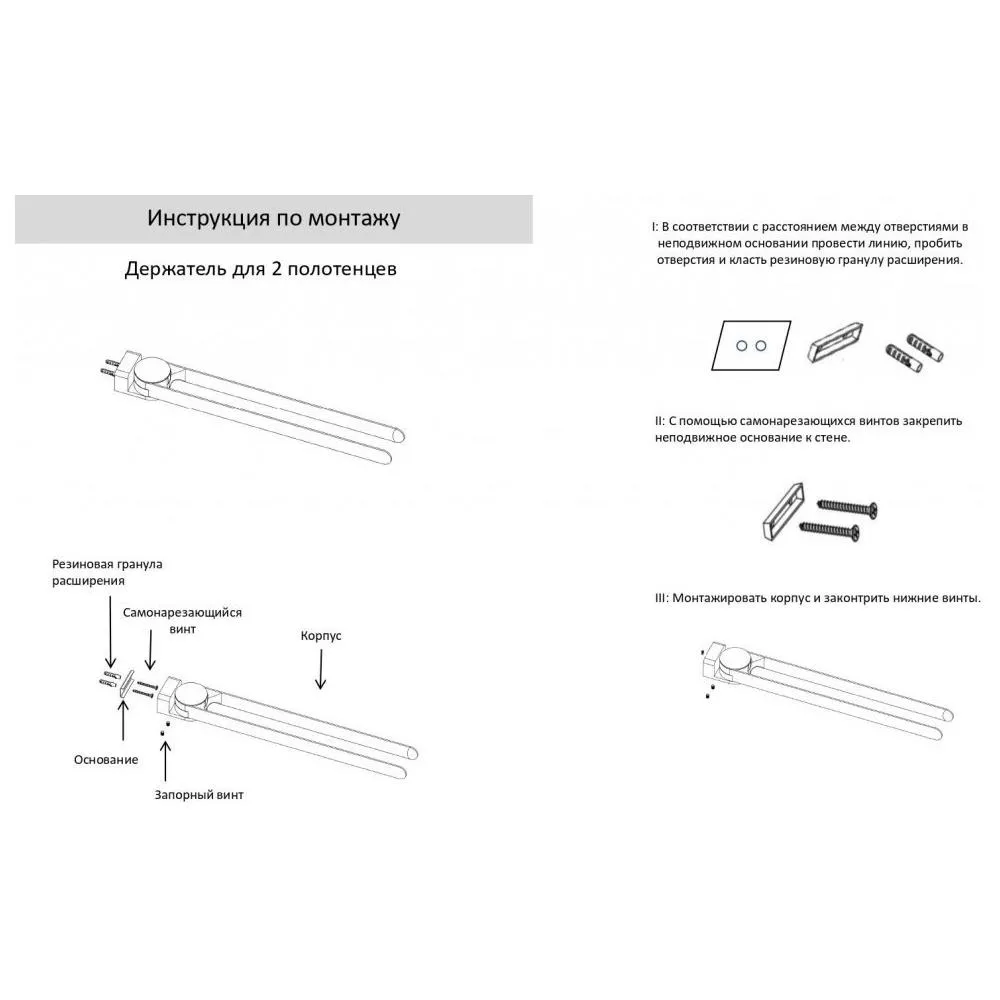 Инструкция по монтажу

Держатель для 2 полотенцев

Резиновая гранула расширения

Самонарезающийся винт

Корпус

Основание

Запорный винт

I: В соответствии с расстоянием между отверстиями в неподвижном основании провести линию, пробить отверстия и класть резиновую гранулу расширения.

II: С помощью самонарезающихся винтов закрепить неподвижное основание к стене.

III: Монтажировать корпус и законтрить нижние винты.