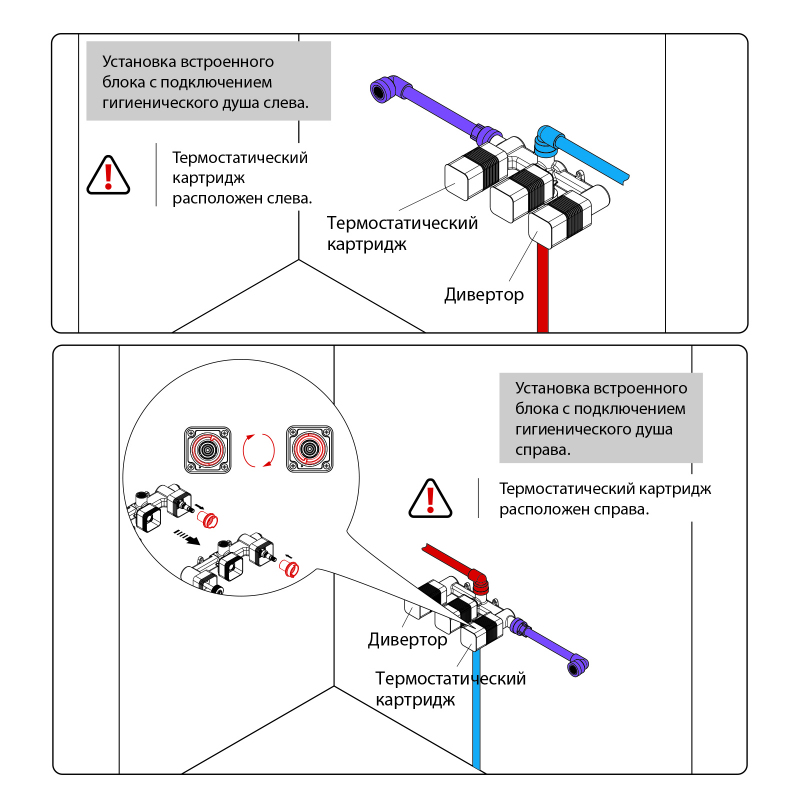 Установка встроенного блока с подключением гигиенического душа слева.

Термостатический картридж расположен слева.

Термостатический картридж

Дивертор

Установка встроенного блока с подключением гигиенического душа справа.

Термостатический картридж расположен справа.

Дивертор

Термостатический картридж