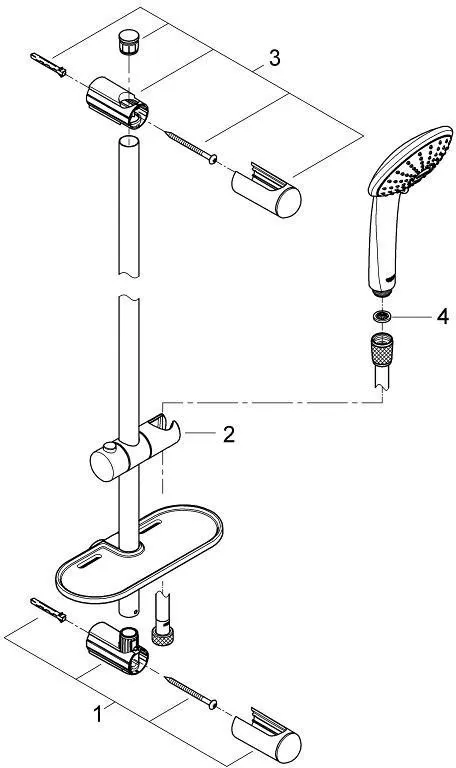 3

4

2

1