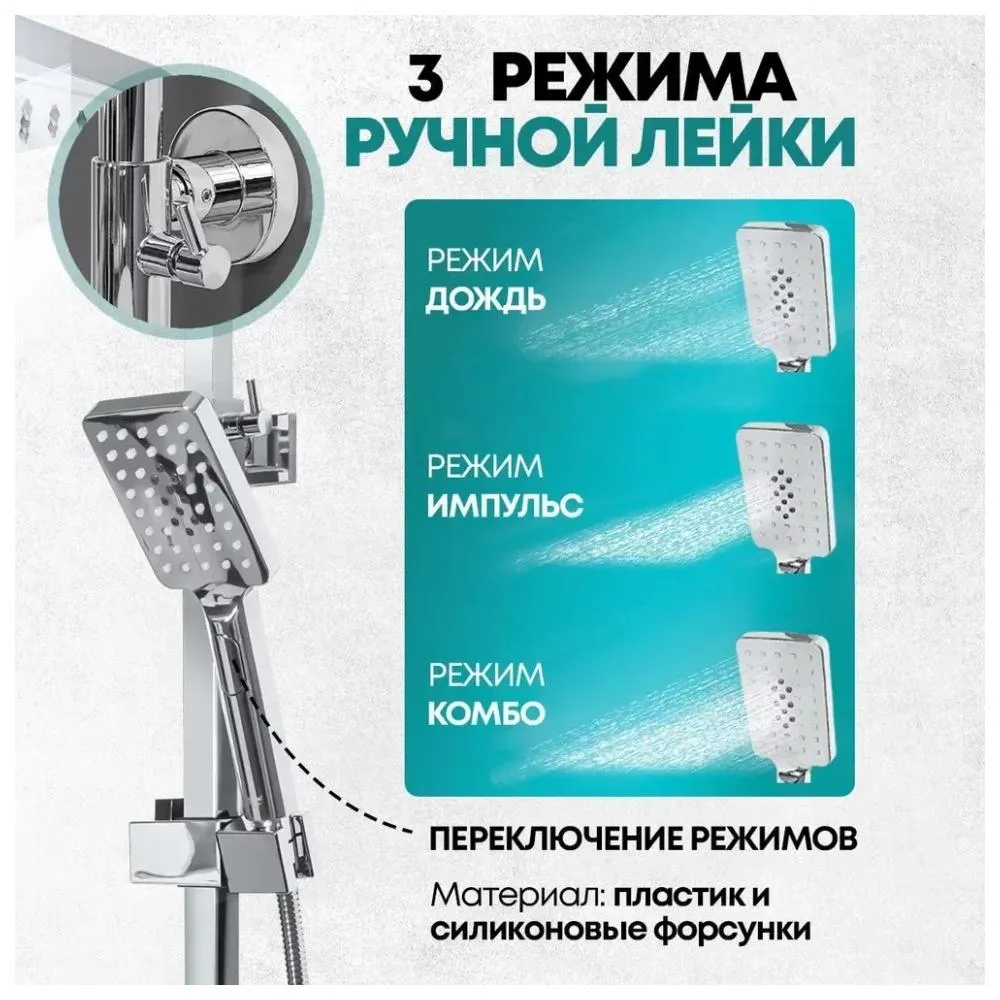 3 РЕЖИМА
РУЧНОЙ ЛЕЙКИ

РЕЖИМ
ДОЖДЬ

РЕЖИМ
ИМПУЛЬС

РЕЖИМ
КОМБО

ПЕРЕКЛЮЧЕНИЕ РЕЖИМОВ

Материал: пластик и силиконовые форсунки