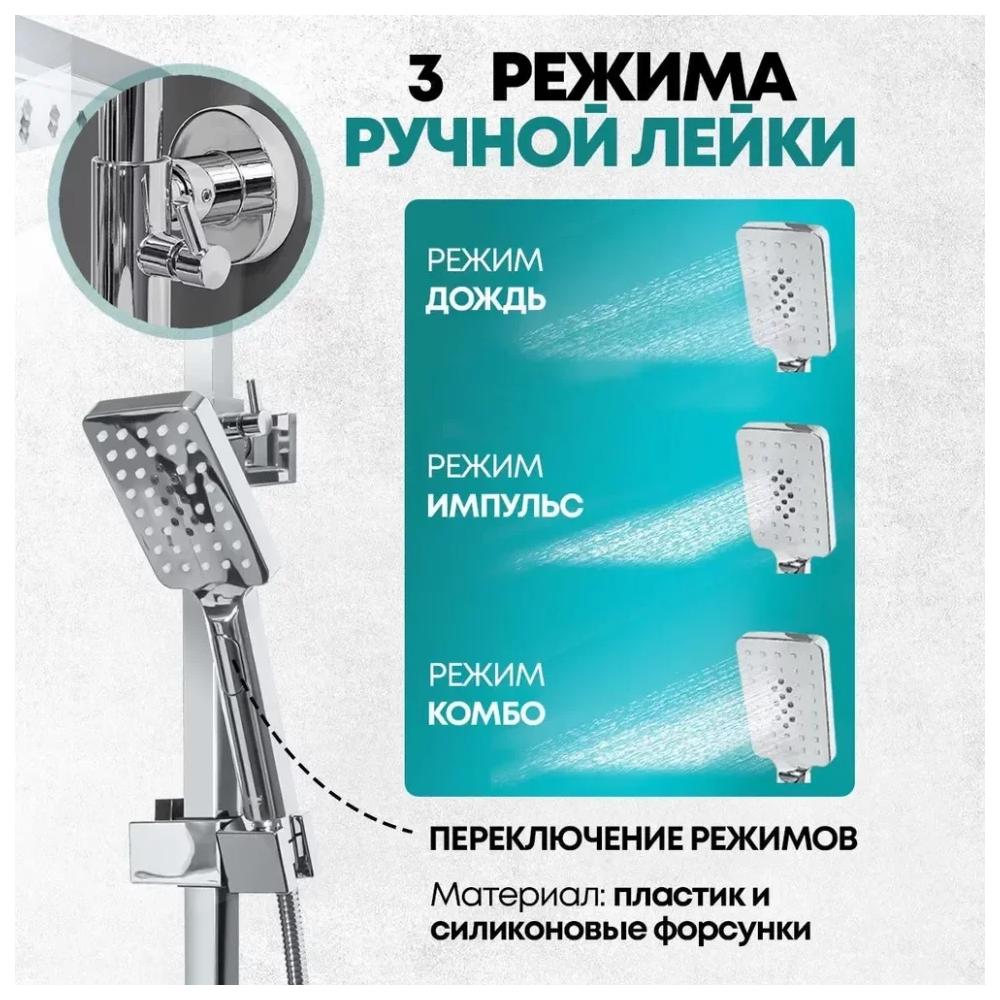 3 РЕЖИМА
РУЧНОЙ ЛЕЙКИ

РЕЖИМ
ДОЖДЬ

РЕЖИМ
ИМПУЛЬС

РЕЖИМ
КОМБО

ПЕРЕКЛЮЧЕНИЕ РЕЖИМОВ

Материал: пластик и силиконовые форсунки