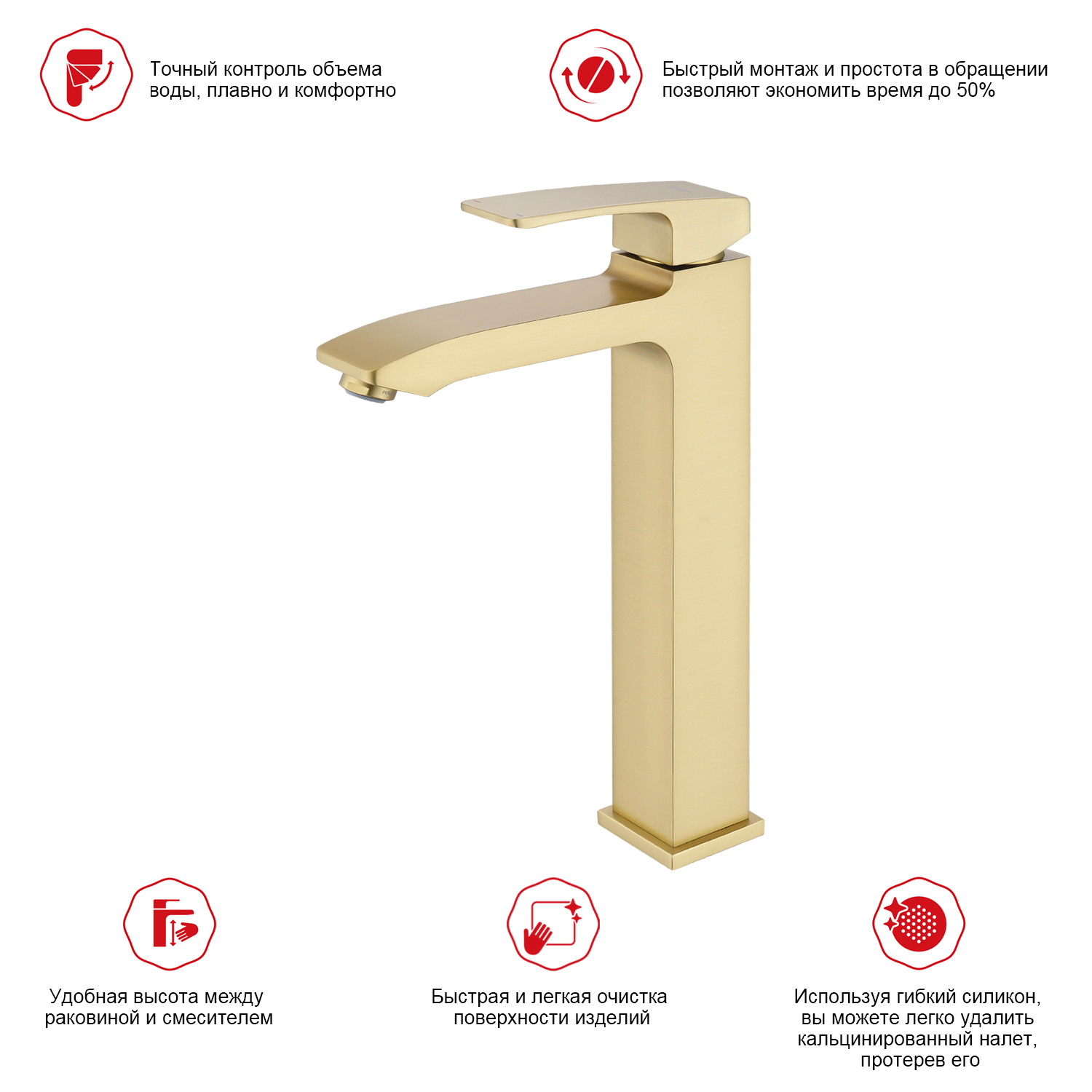 Точный контроль объема воды, плавно и комфортно

Быстрый монтаж и простота в обращении позволяют экономить время до 50%

Удобная высота между раковиной и смесителем

Быстрая и легкая очистка поверхности изделий

Используя гибкий силикон, вы можете легко удалить кальцинированный налет, протерев его