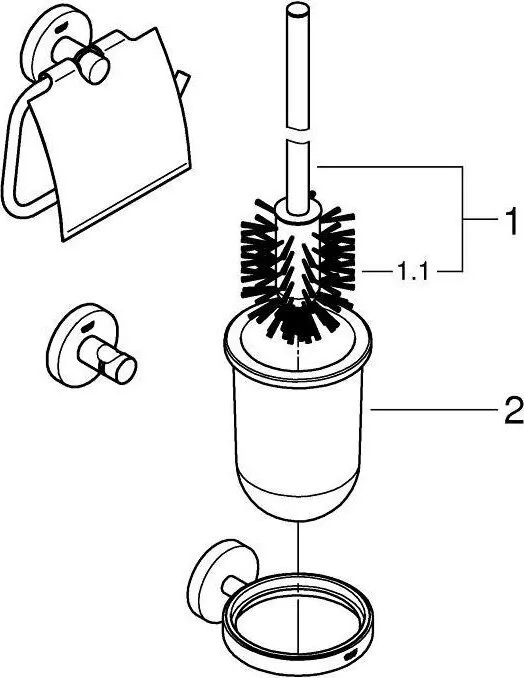 1
1.1
2