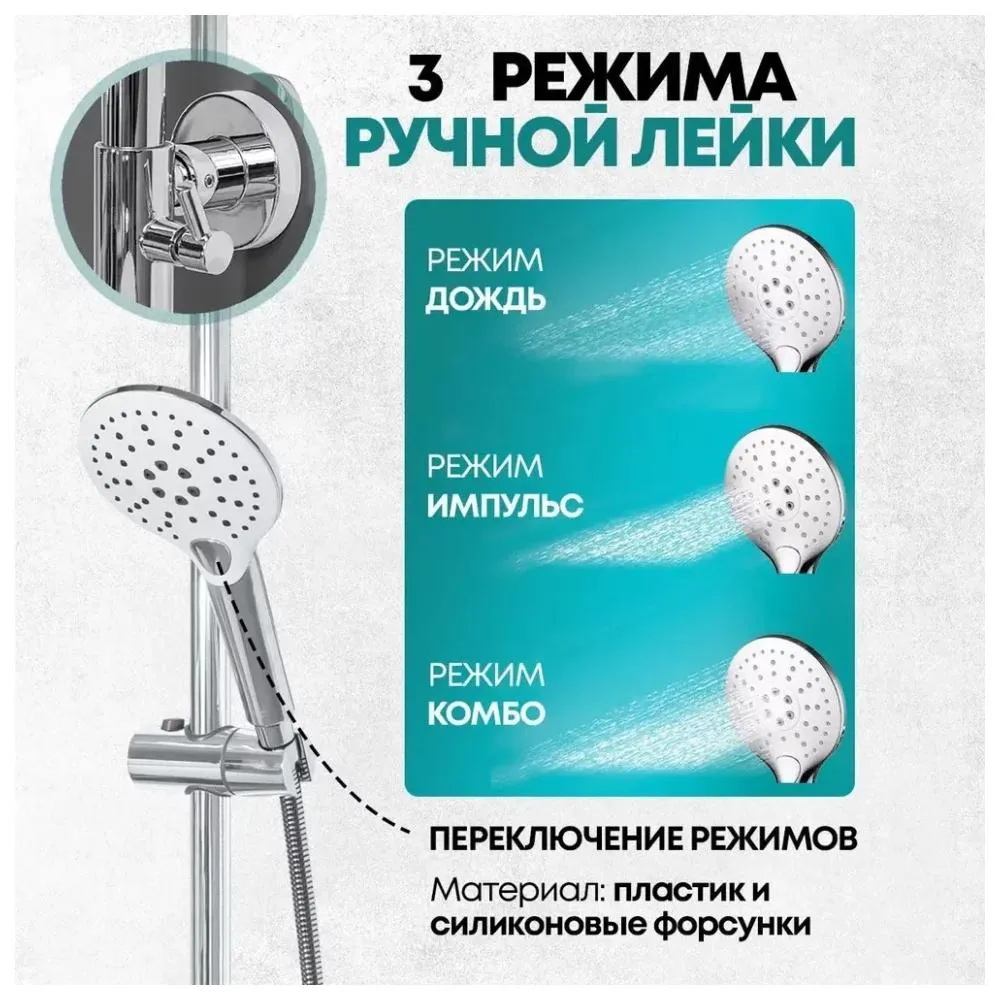 3 РЕЖИМА
РУЧНОЙ ЛЕЙКИ

РЕЖИМ
ДОЖДЬ

РЕЖИМ
ИМПУЛЬС

РЕЖИМ
КОМБО

ПЕРЕКЛЮЧЕНИЕ РЕЖИМОВ

Материал: пластик и силиконовые форсунки