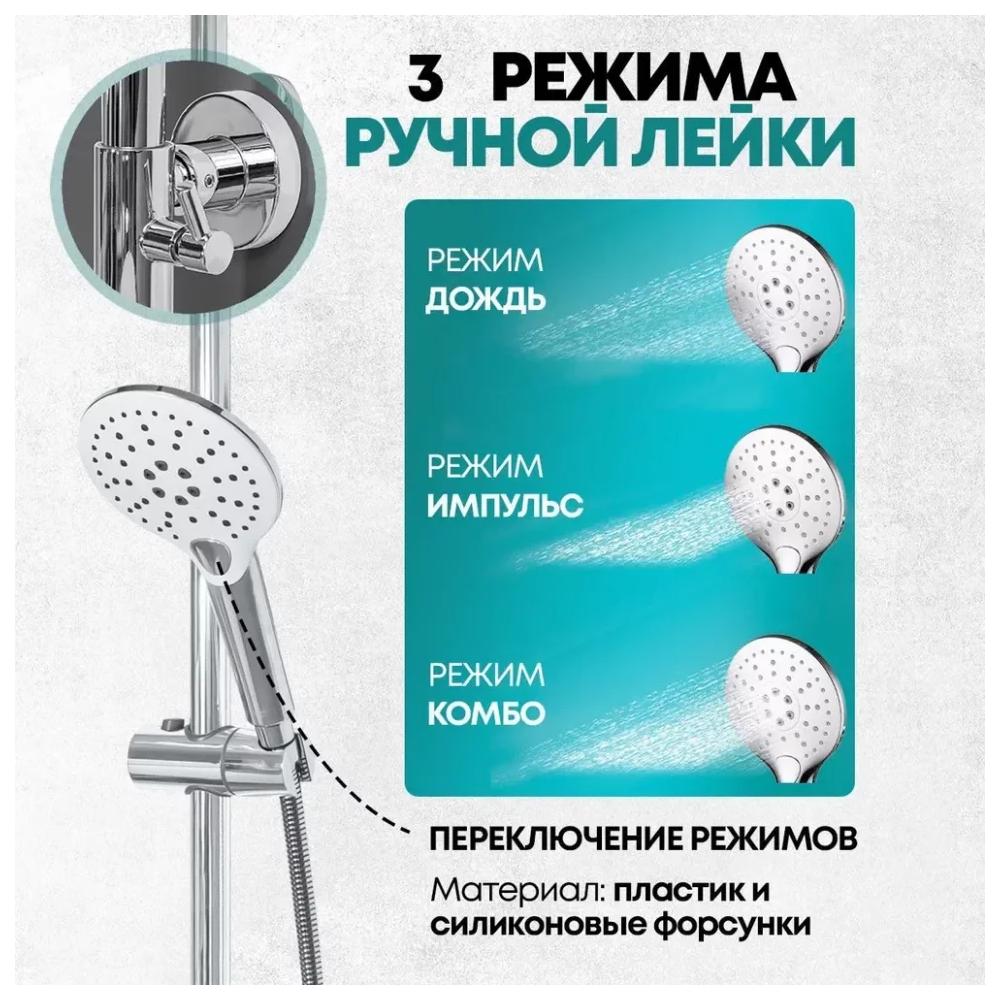 3 РЕЖИМА
РУЧНОЙ ЛЕЙКИ

РЕЖИМ
ДОЖДЬ

РЕЖИМ
ИМПУЛЬС

РЕЖИМ
КОМБО

ПЕРЕКЛЮЧЕНИЕ РЕЖИМОВ

Материал: пластик и силиконовые форсунки