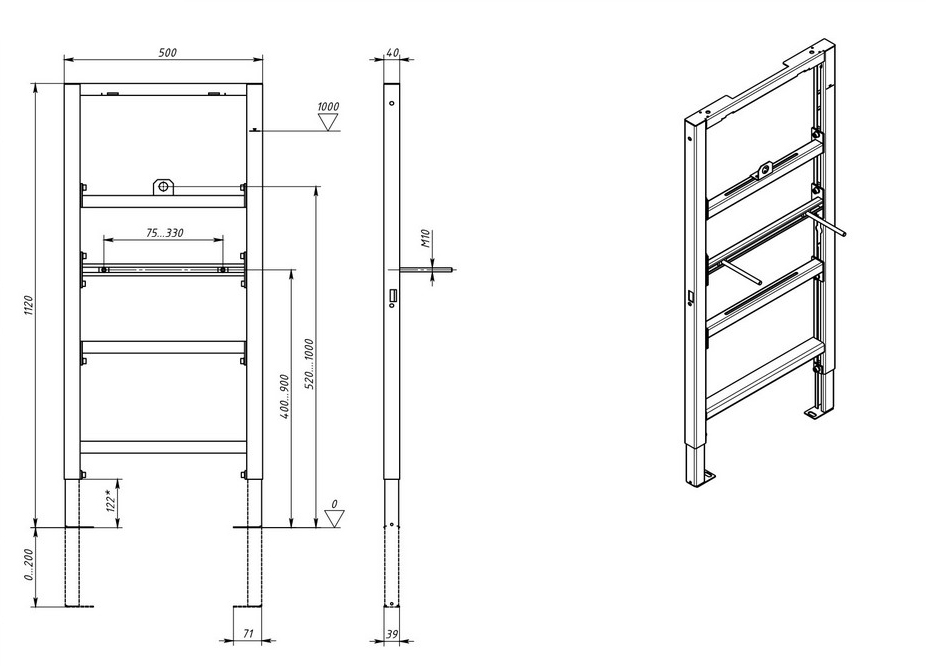 500

1000

75...330

1120

400...900

520...1000

122*

0

0...200

71

40

M10

39