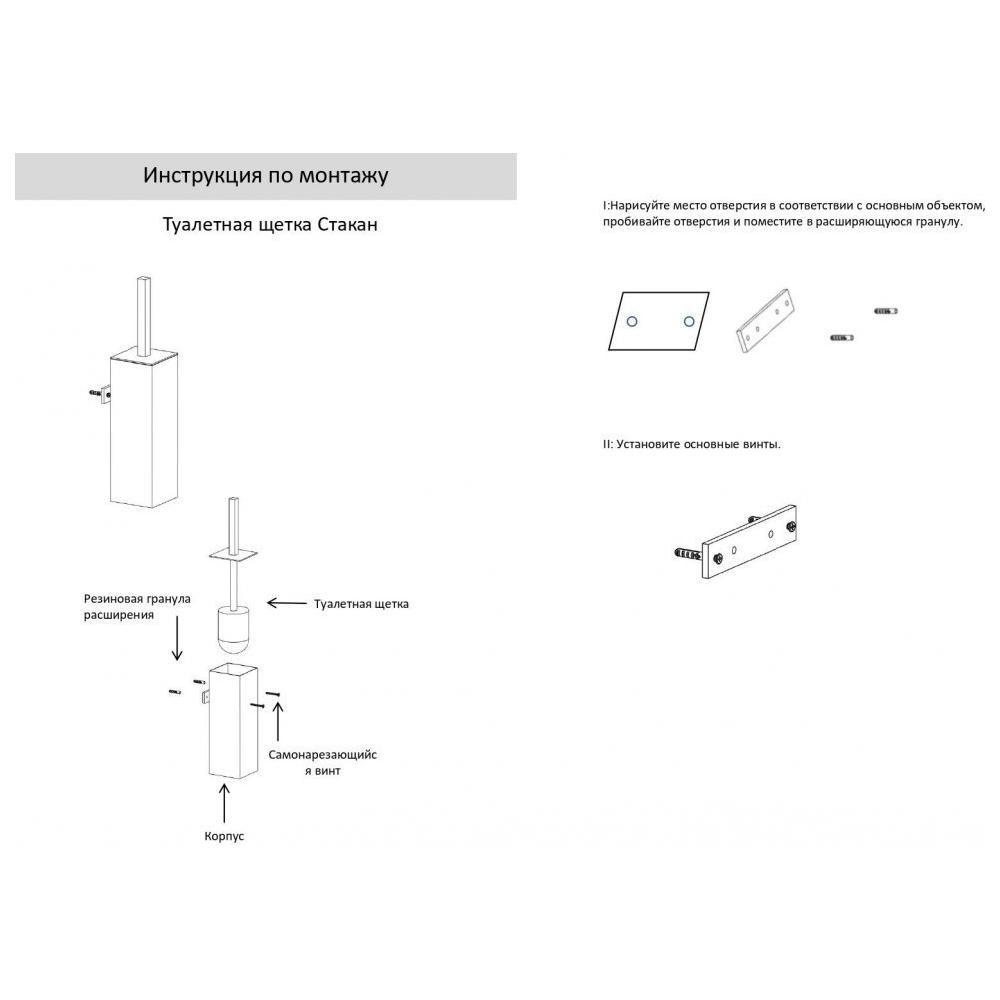 Инструкция по монтажу

Туалетная щетка Стакан

Резиновая гранула расширения

Туалетная щетка

Самонарезающийся винт

Корпус

I:Нарисуйте место отверстия в соответствии с основным объектом, пробивайте отверстия и поместите в расширяющуюся гранулу.

II: Установите основные винты.