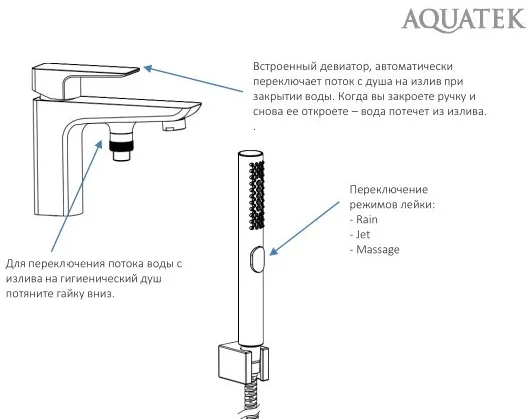 AQUATEK

Встроенный девиатор, автоматически переключает поток с душа на излив при закрытии воды. Когда вы закроете ручку и снова ее откроете – вода потечет из излива.
.

Переключение режимов лейки:
- Rain
- Jet
- Massage

Для переключения потока воды с излива на гигиенический душ потяните гайку вниз.