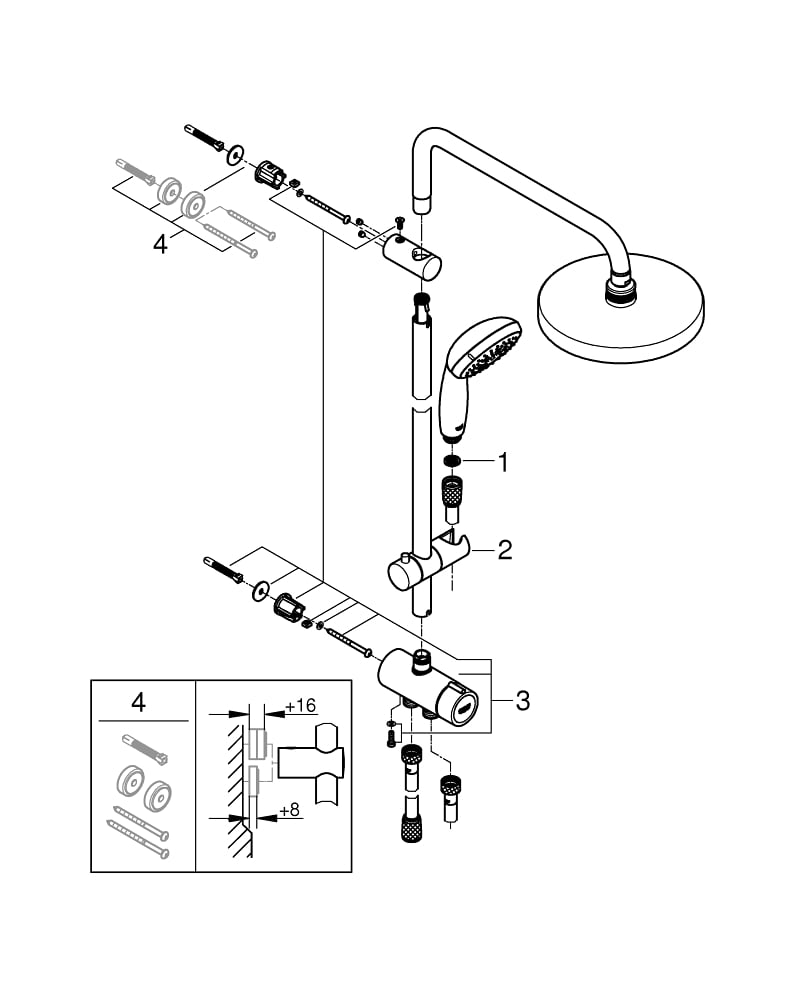 4

1

2

3

4

+16

+8