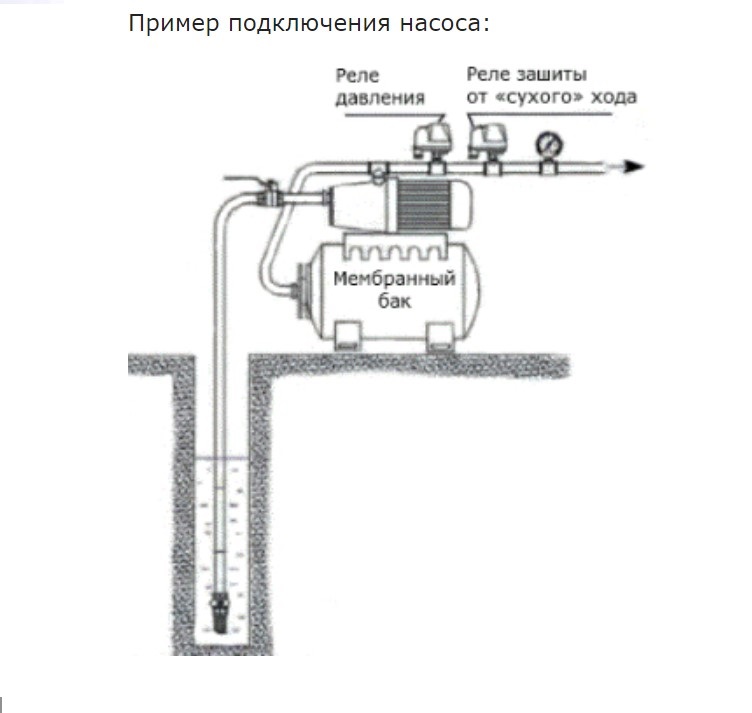 Пример подключения насоса:

Реле давления

Реле зашиты от «сухого» хода

Мембранный бак