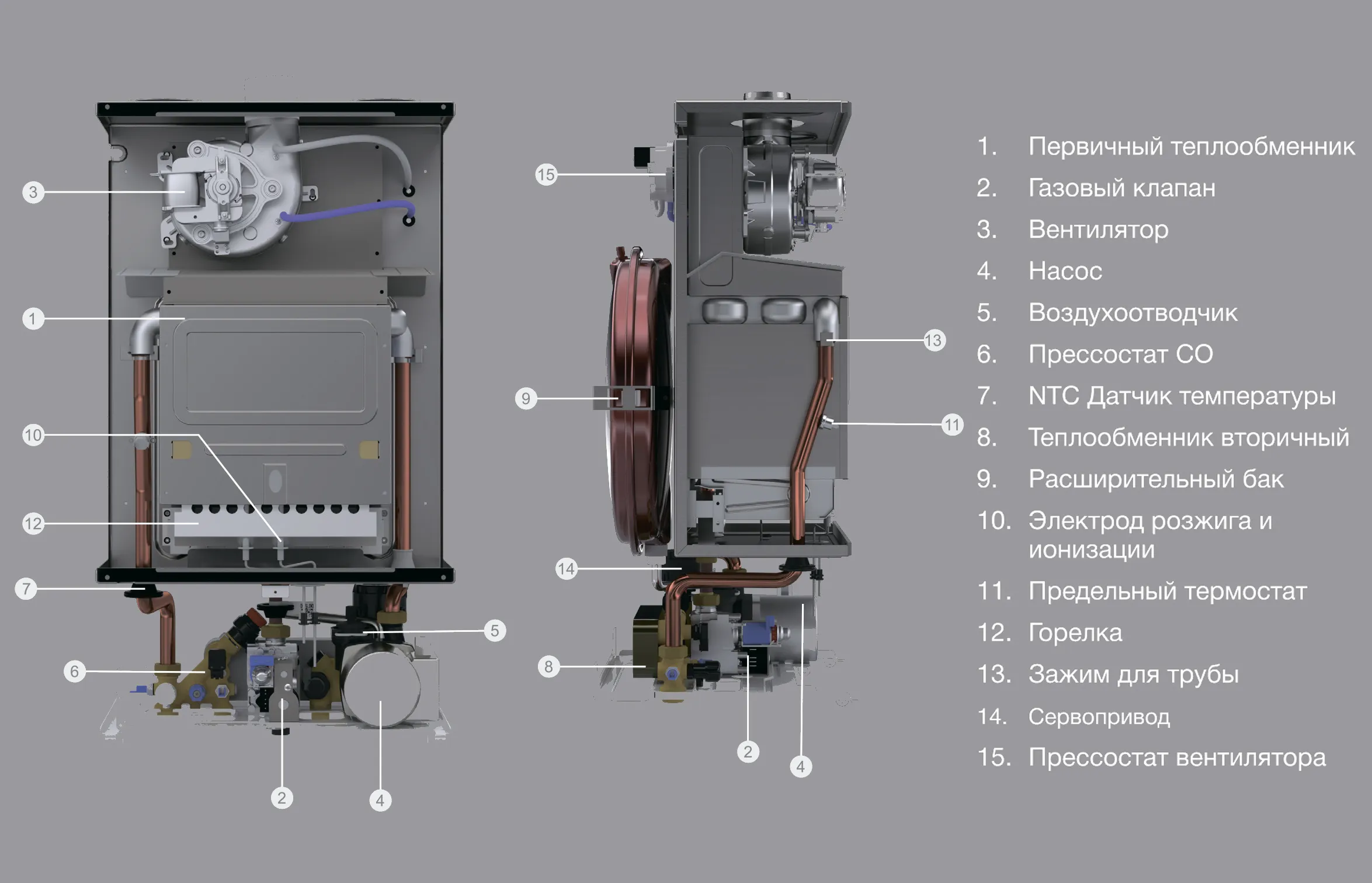 3
1
10
12
7
6
2
4
5
15
9
14
8
2
4
13
11

1. Первичный теплообменник
2. Газовый клапан
3. Вентилятор
4. Насос
5. Воздухоотводчик
6. Прессостат СО
7. NTC Датчик температуры
8. Теплообменник вторичный
9. Расширительный бак
10. Электрод розжига и ионизации
11. Предельный термостат
12. Горелка
13. Зажим для трубы
14. Сервопривод
15. Прессостат вентилятора