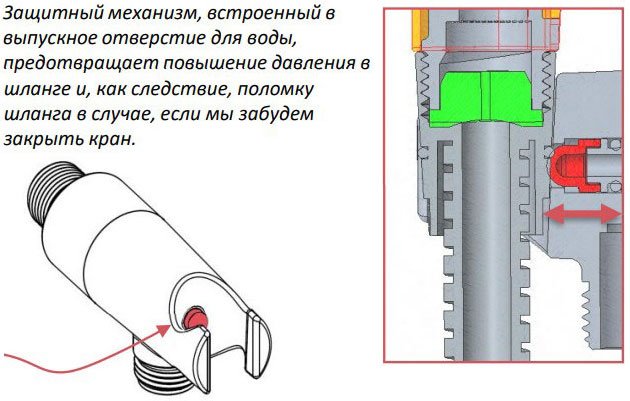 Защитный механизм, встроенный в выпускное отверстие для воды, предотвращает повышение давления в шланге и, как следствие, поломку шланга в случае, если мы забудем закрыть кран.