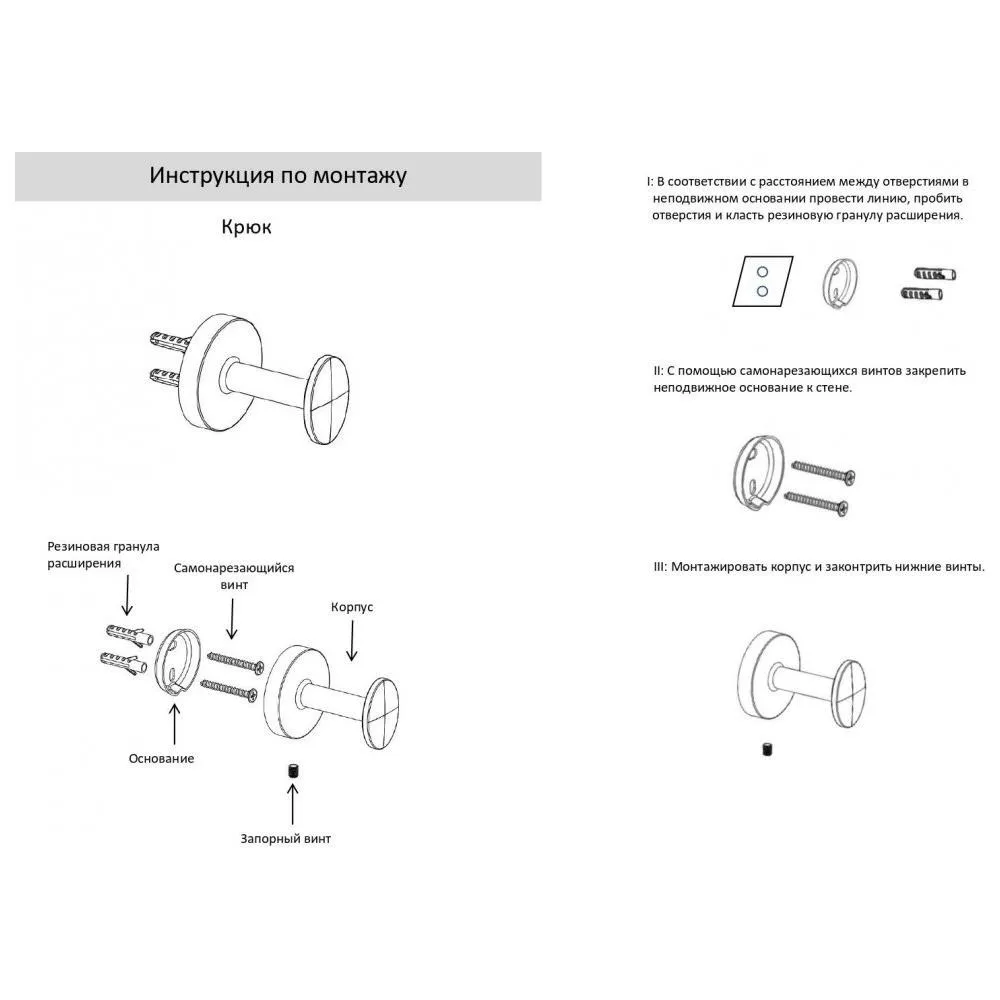 Инструкция по монтажу

Крюк

Резиновая гранула расширения

Самонарезающийся винт

Корпус

Основание

Запорный винт

I: В соответствии с расстоянием между отверстиями в неподвижном основании провести линию, пробить отверстия и класть резиновую гранулу расширения.

II: С помощью самонарезающихся винтов закрепить неподвижное основание к стене.

III: Монтажировать корпус и законтрить нижние винты.