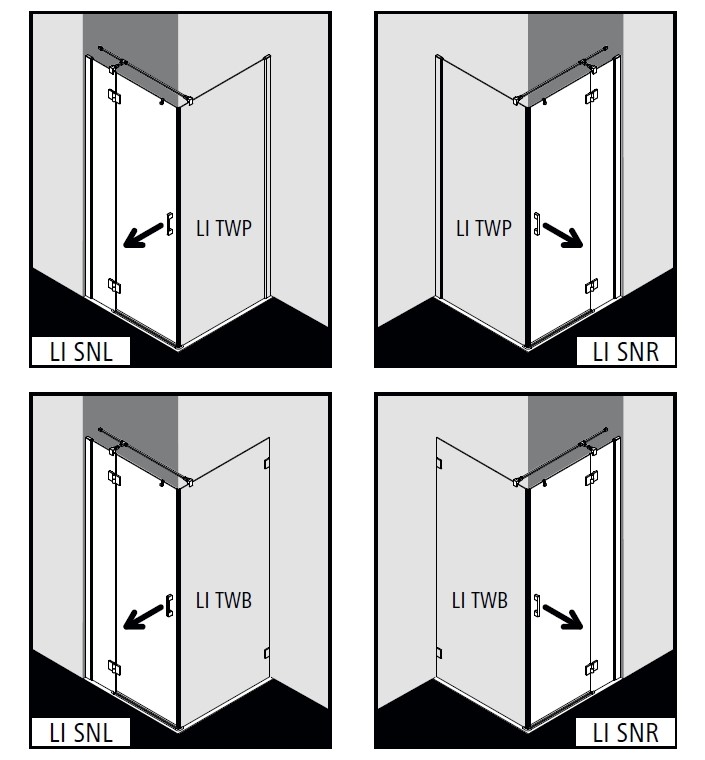 LI TWP

LI SNL

LI TWP

LI SNR

LI TWB

LI SNL

LI TWB

LI SNR