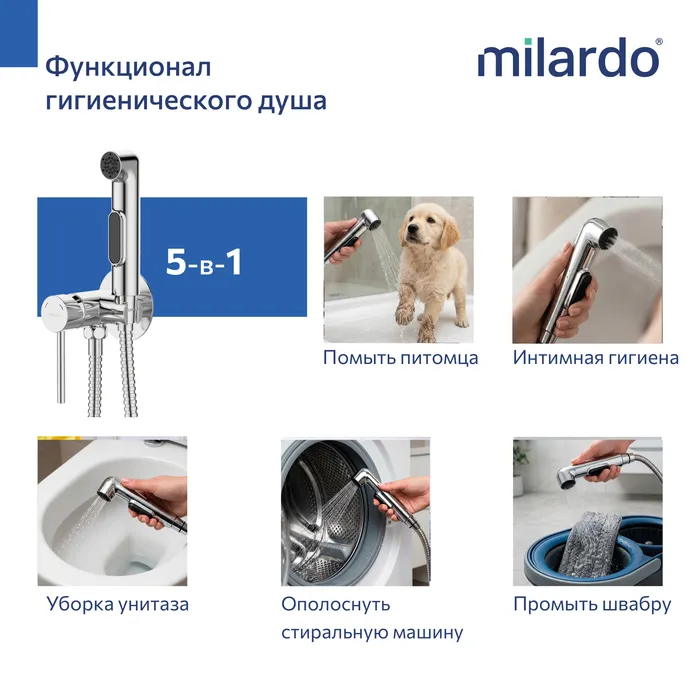 Функционал гигиенического душа

milardo®

5-в-1

Помыть питомца

Интимная гигиена

Уборка унитаза

Ополоснуть стиральную машину

Промыть швабру