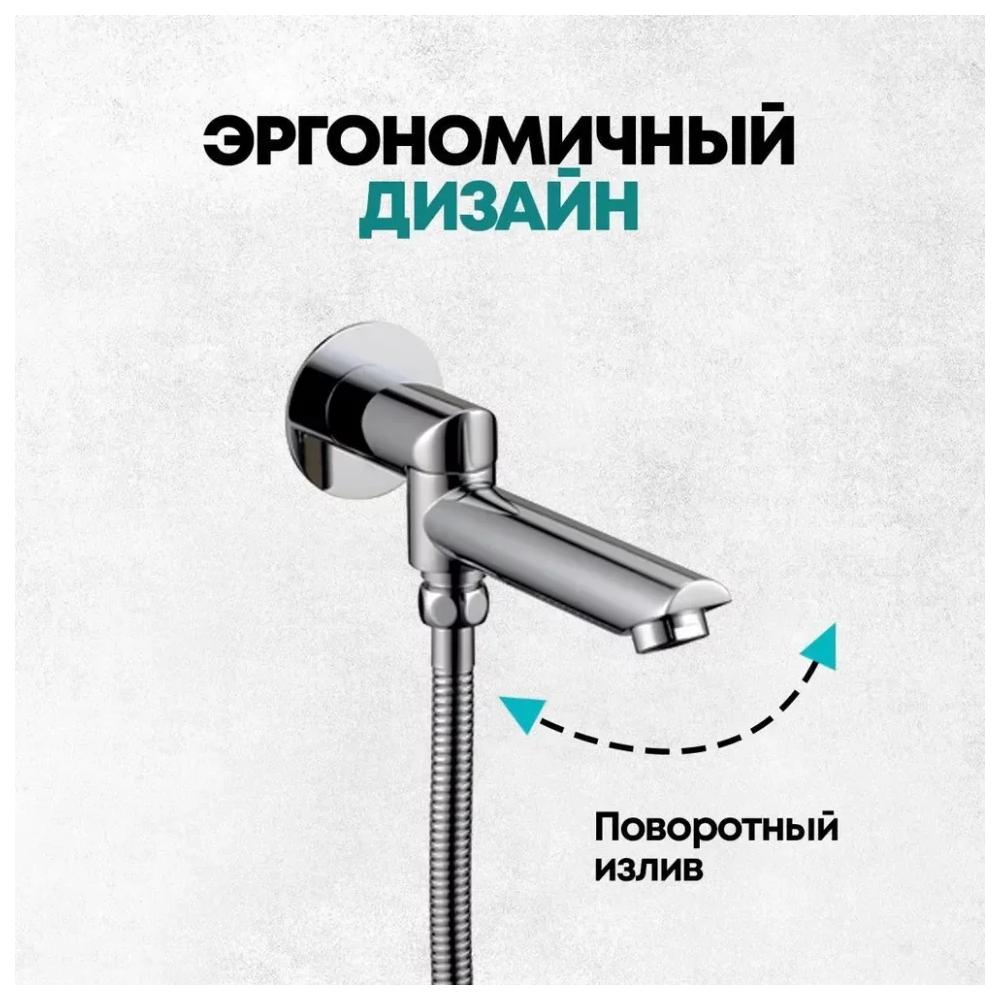 ЭРГОНОМИЧНЫЙ
ДИЗАЙН

Поворотный
излив