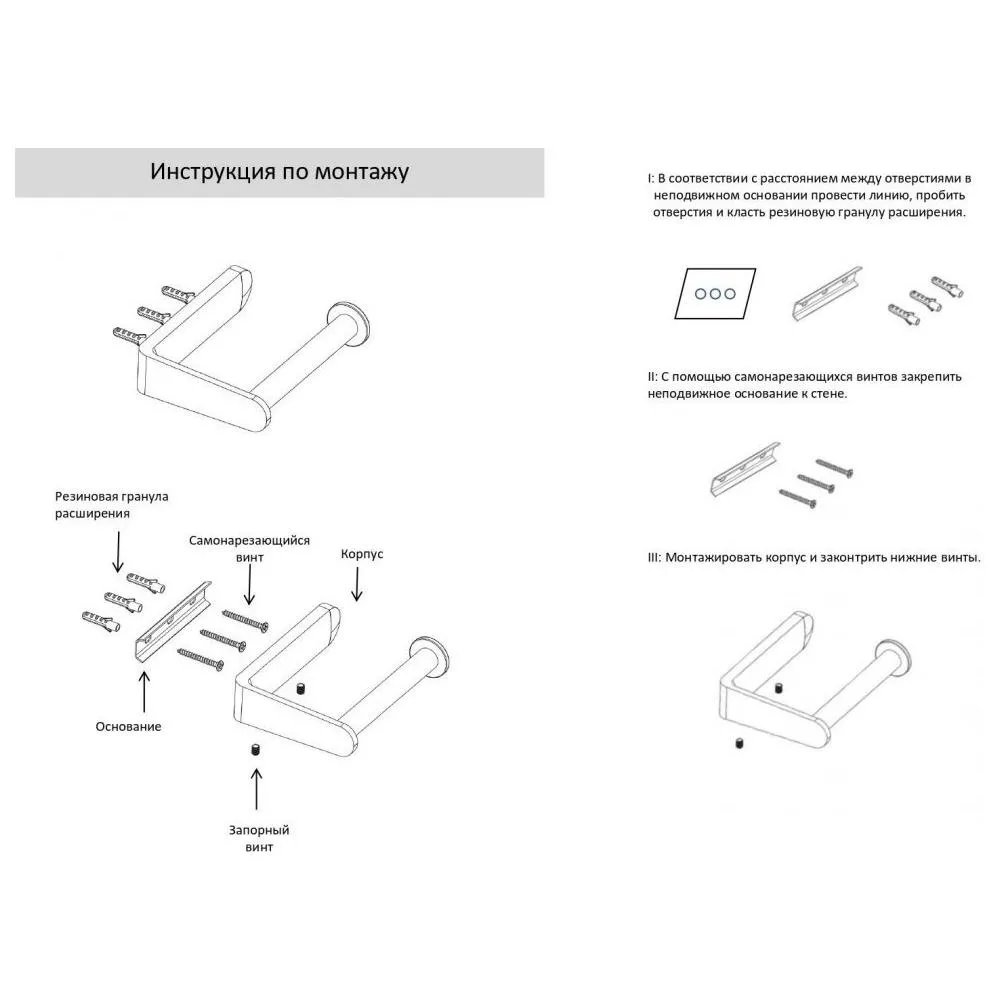 Инструкция по монтажу

Резиновая гранула расширения

Самонарезающийся винт

Корпус

Основание

Запорный винт

I: В соответствии с расстоянием между отверстиями в неподвижном основании провести линию, пробить отверстия и класть резиновую гранулу расширения.

II: С помощью самонарезающихся винтов закрепить неподвижное основание к стене.

III: Монтажировать корпус и законтрить нижние винты.