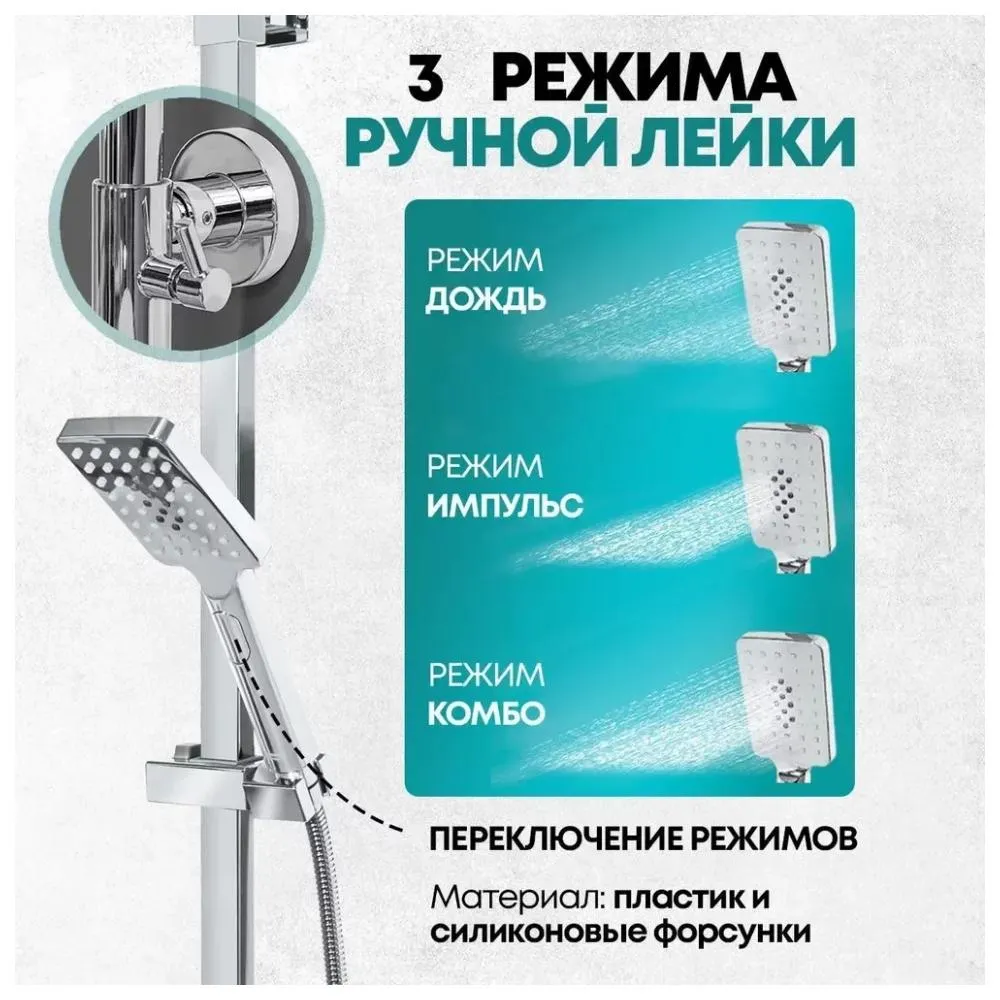 3 РЕЖИМА
РУЧНОЙ ЛЕЙКИ

РЕЖИМ
ДОЖДЬ

РЕЖИМ
ИМПУЛЬС

РЕЖИМ
КОМБО

ПЕРЕКЛЮЧЕНИЕ РЕЖИМОВ

Материал: пластик и силиконовые форсунки