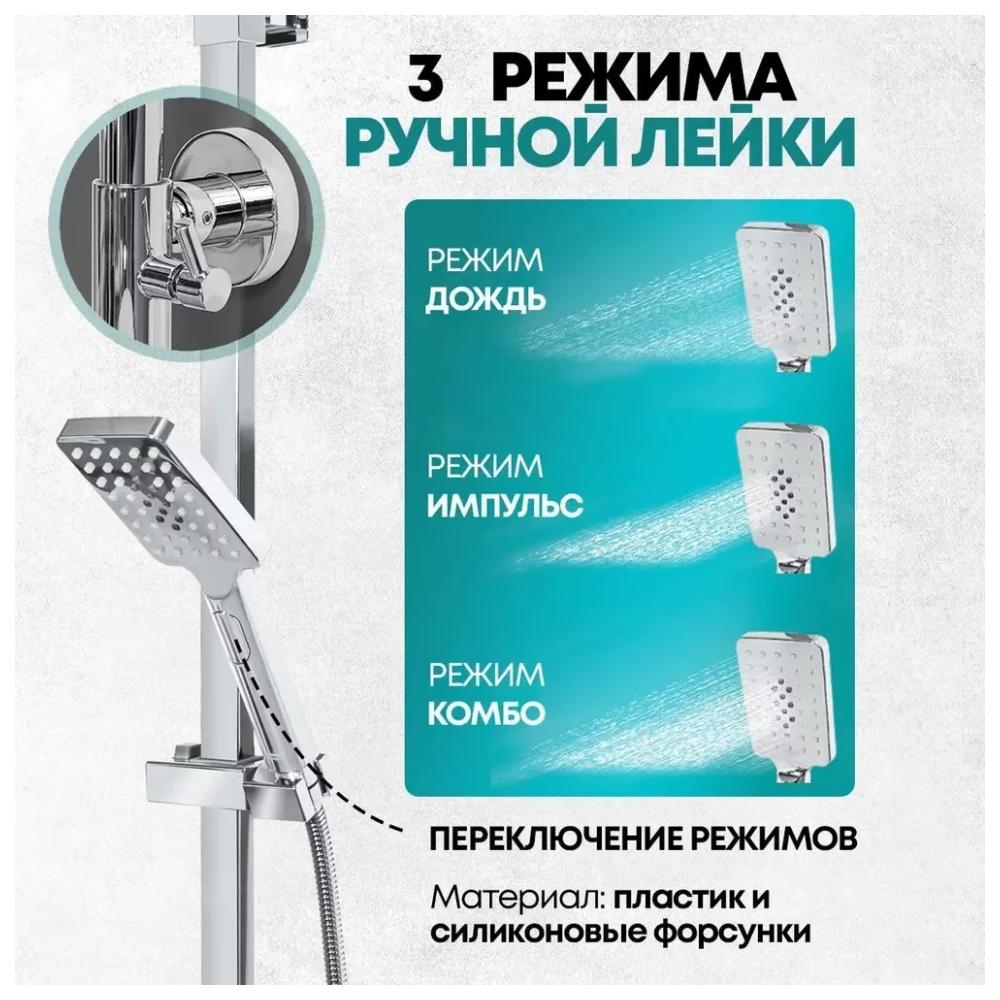 3 РЕЖИМА
РУЧНОЙ ЛЕЙКИ

РЕЖИМ
ДОЖДЬ

РЕЖИМ
ИМПУЛЬС

РЕЖИМ
КОМБО

ПЕРЕКЛЮЧЕНИЕ РЕЖИМОВ

Материал: пластик и силиконовые форсунки