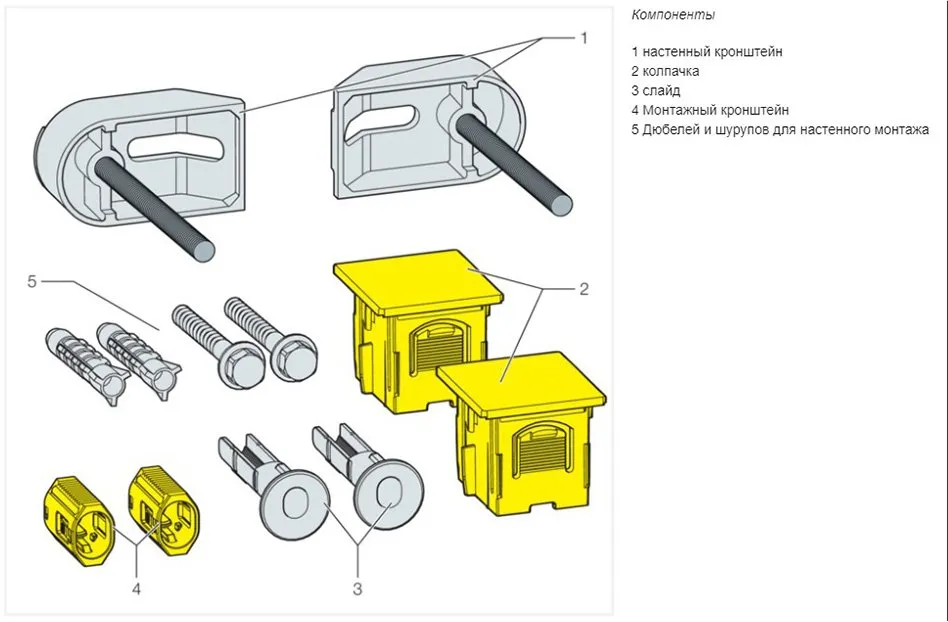 1

5

2

4

3

Компоненты

1 настенный кронштейн
2 колпачка
3 слайд
4 Монтажный кронштейн
5 Дюбелей и шурупов для настенного монтажа