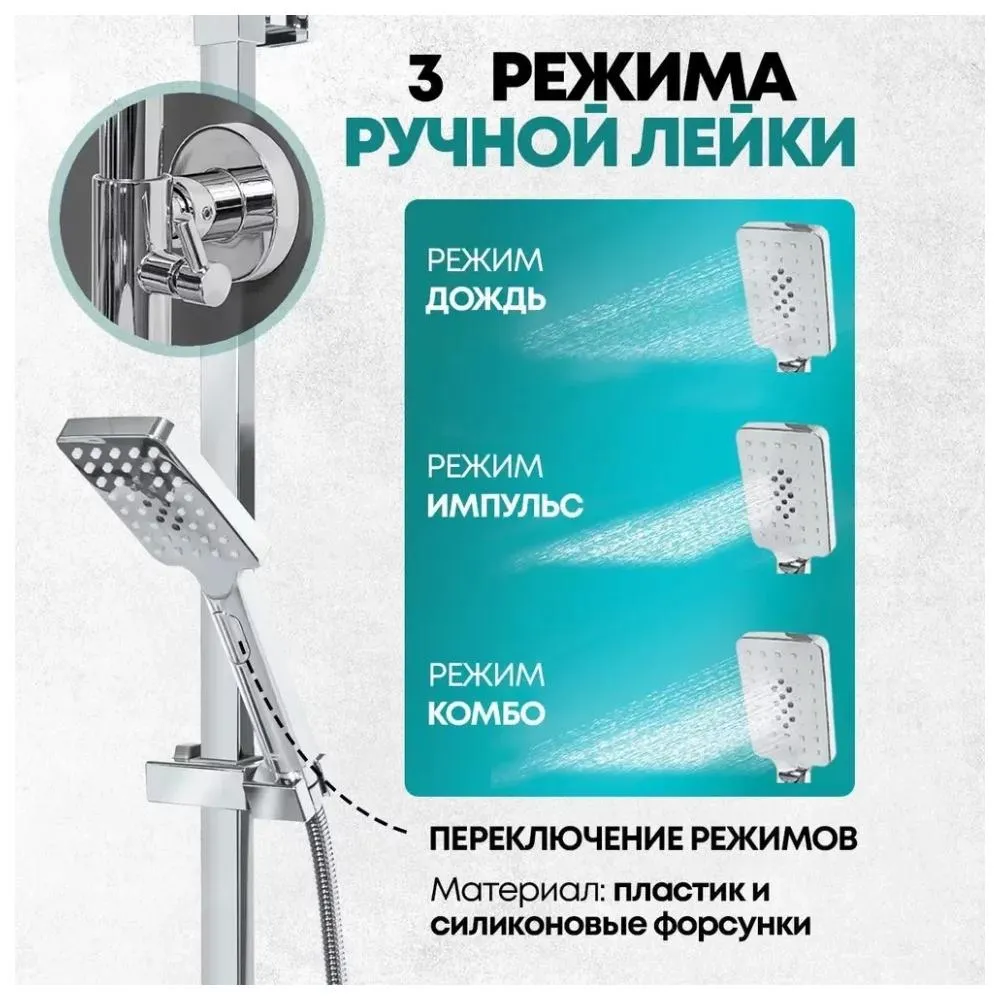 3 РЕЖИМА
РУЧНОЙ ЛЕЙКИ

РЕЖИМ
ДОЖДЬ

РЕЖИМ
ИМПУЛЬС

РЕЖИМ
КОМБО

ПЕРЕКЛЮЧЕНИЕ РЕЖИМОВ

Материал: пластик и силиконовые форсунки