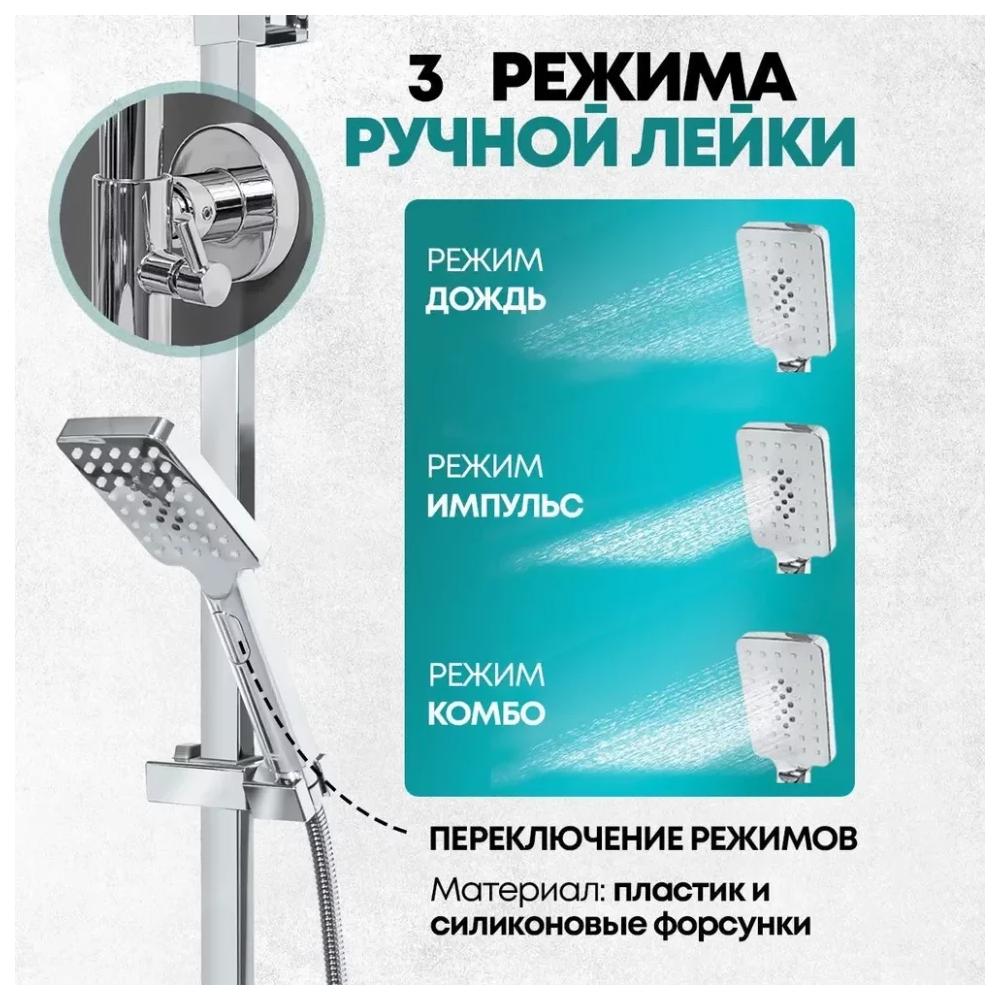 3 РЕЖИМА
РУЧНОЙ ЛЕЙКИ

РЕЖИМ
ДОЖДЬ

РЕЖИМ
ИМПУЛЬС

РЕЖИМ
КОМБО

ПЕРЕКЛЮЧЕНИЕ РЕЖИМОВ

Материал: пластик и силиконовые форсунки