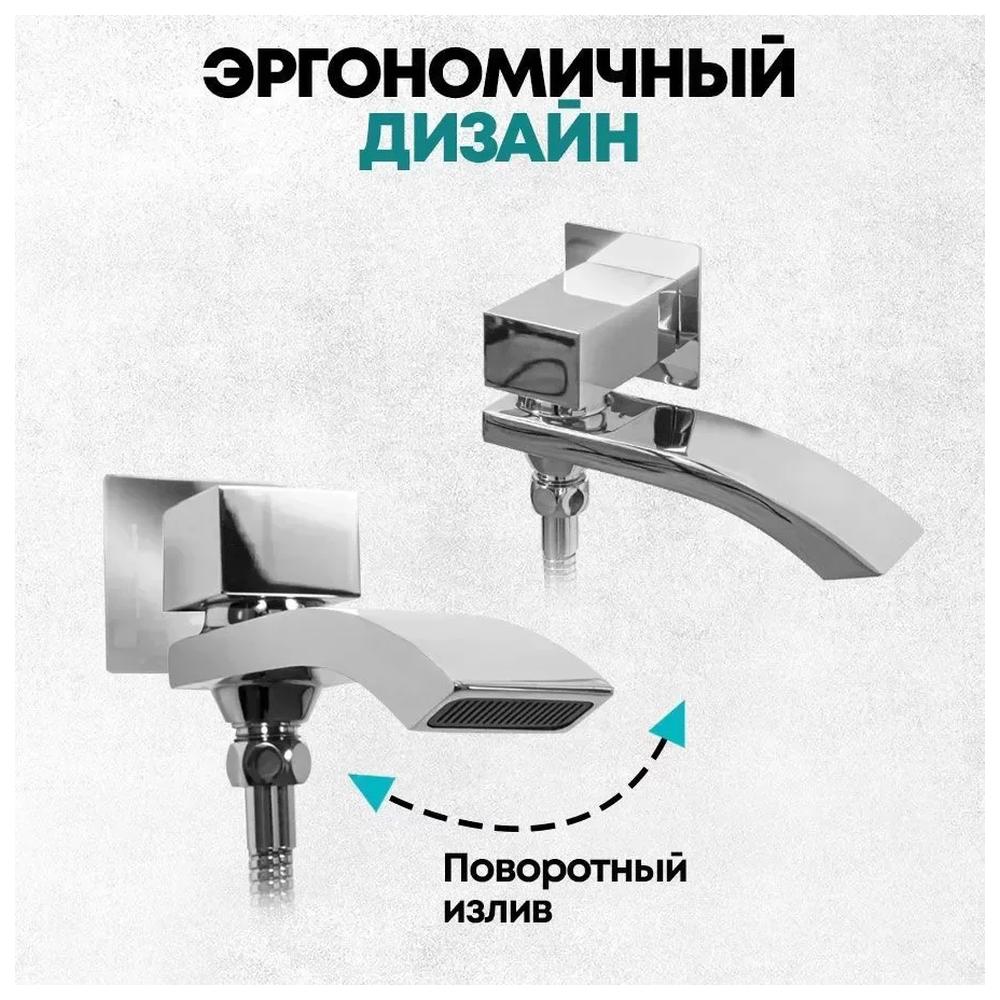 ЭРГОНОМИЧНЫЙ
ДИЗАЙН

Поворотный
излив