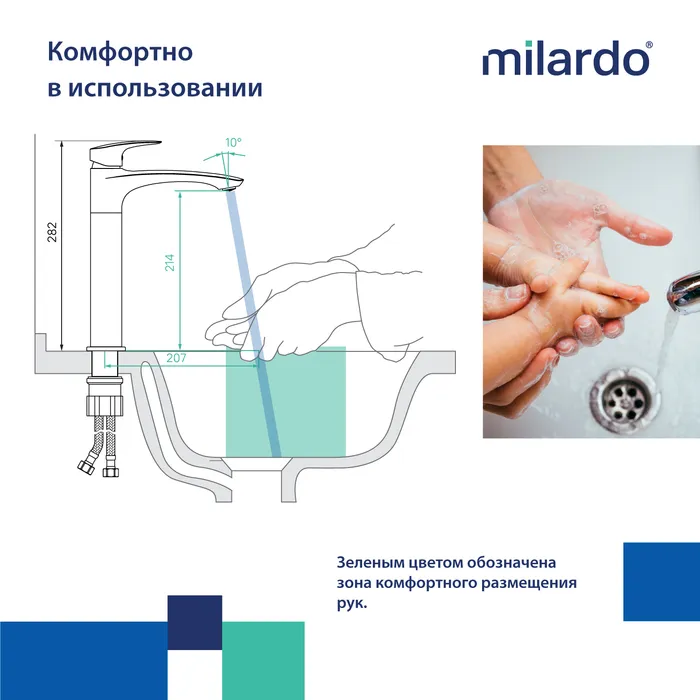 Комфортно в использовании

milardo®

10°

282

214

207

Зеленым цветом обозначена зона комфортного размещения рук.