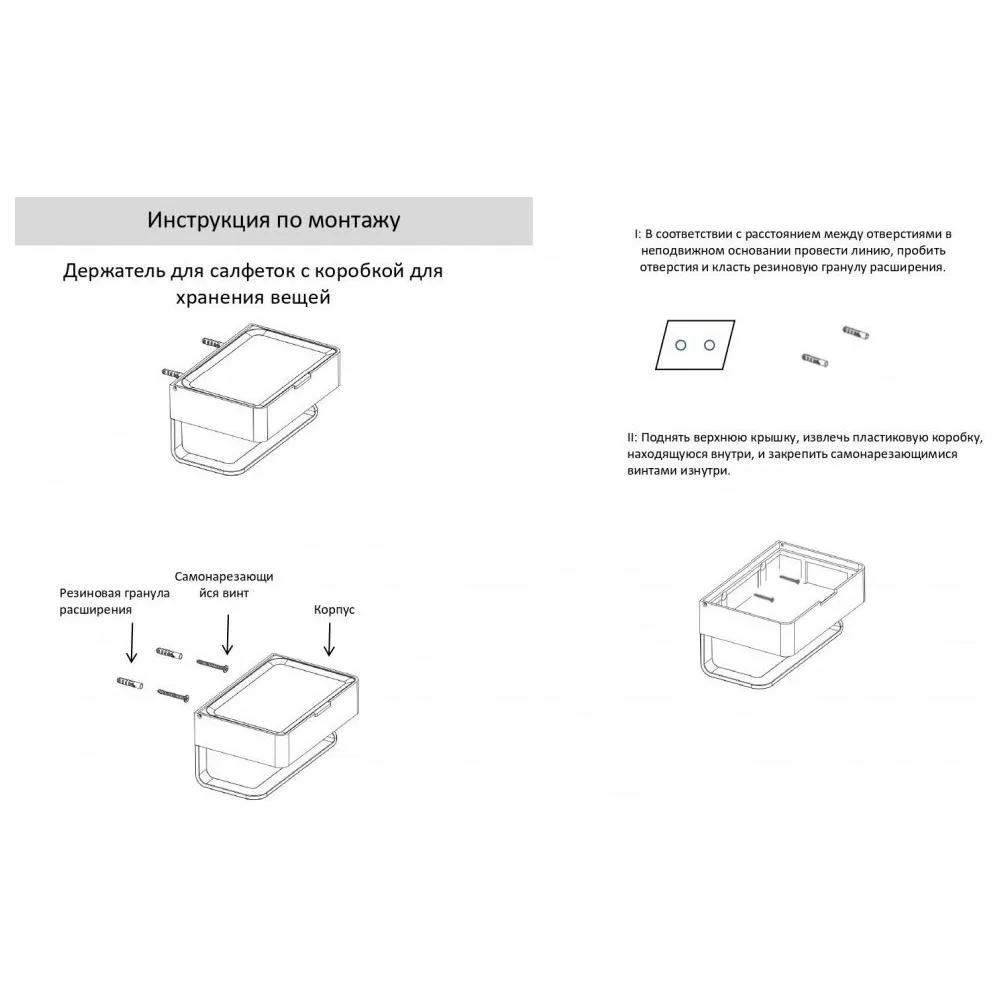 Инструкция по монтажу

Держатель для салфеток с коробкой для хранения вещей

Резиновая гранула расширения

Самонарезающийся винт

Корпус

I: В соответствии с расстоянием между отверстиями в неподвижном основании провести линию, пробить отверстия и класть резиновую гранулу расширения.

II: Поднять верхнюю крышку, извлечь пластиковую коробку, находящуюся внутри, и закрепить самонарезающимися винтами изнутри.