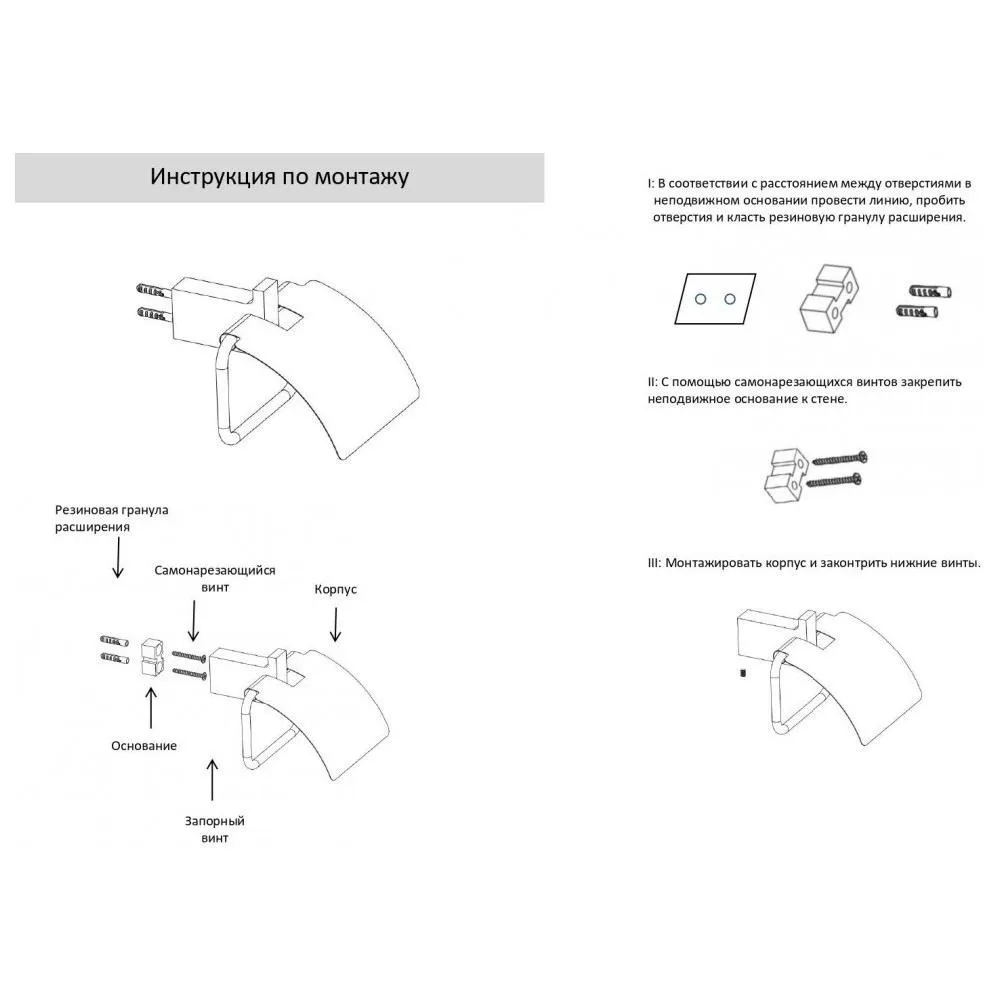 Инструкция по монтажу

Резиновая гранула расширения

Самонарезающийся винт

Корпус

Основание

Запорный винт

I: В соответствии с расстоянием между отверстиями в неподвижном основании провести линию, пробить отверстия и класть резиновую гранулу расширения.

II: С помощью самонарезающихся винтов закрепить неподвижное основание к стене.

III: Монтажировать корпус и законтрить нижние винты.