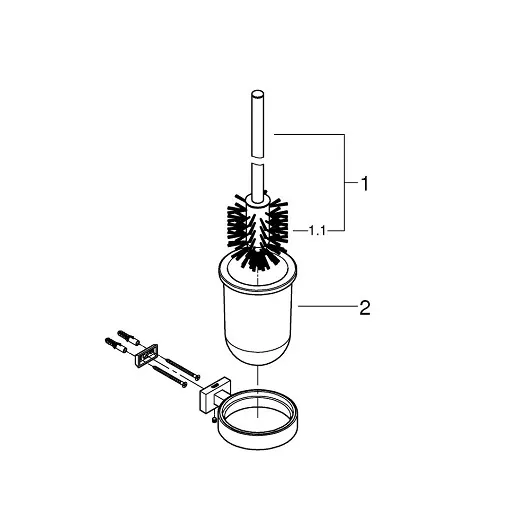 1
1.1
2