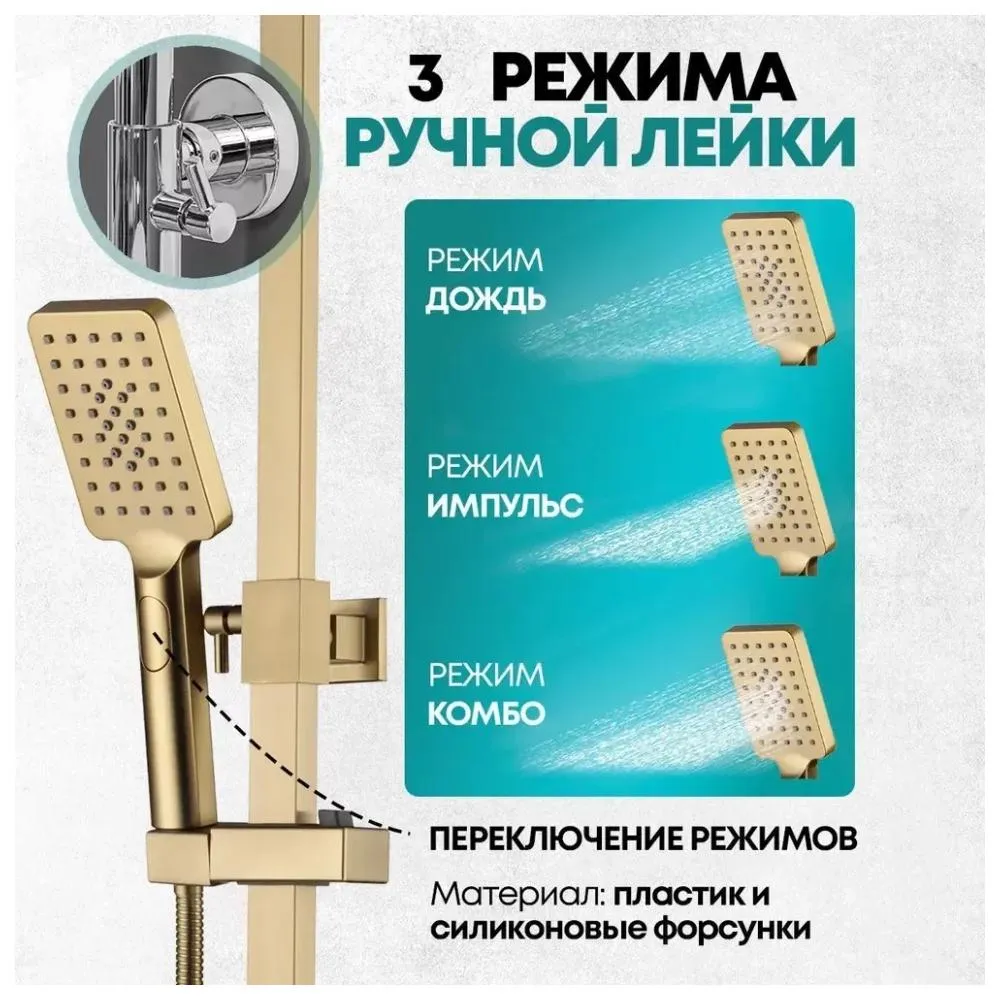 3 РЕЖИМА
РУЧНОЙ ЛЕЙКИ

РЕЖИМ
ДОЖДЬ

РЕЖИМ
ИМПУЛЬС

РЕЖИМ
КОМБО

ПЕРЕКЛЮЧЕНИЕ РЕЖИМОВ

Материал: пластик и силиконовые форсунки