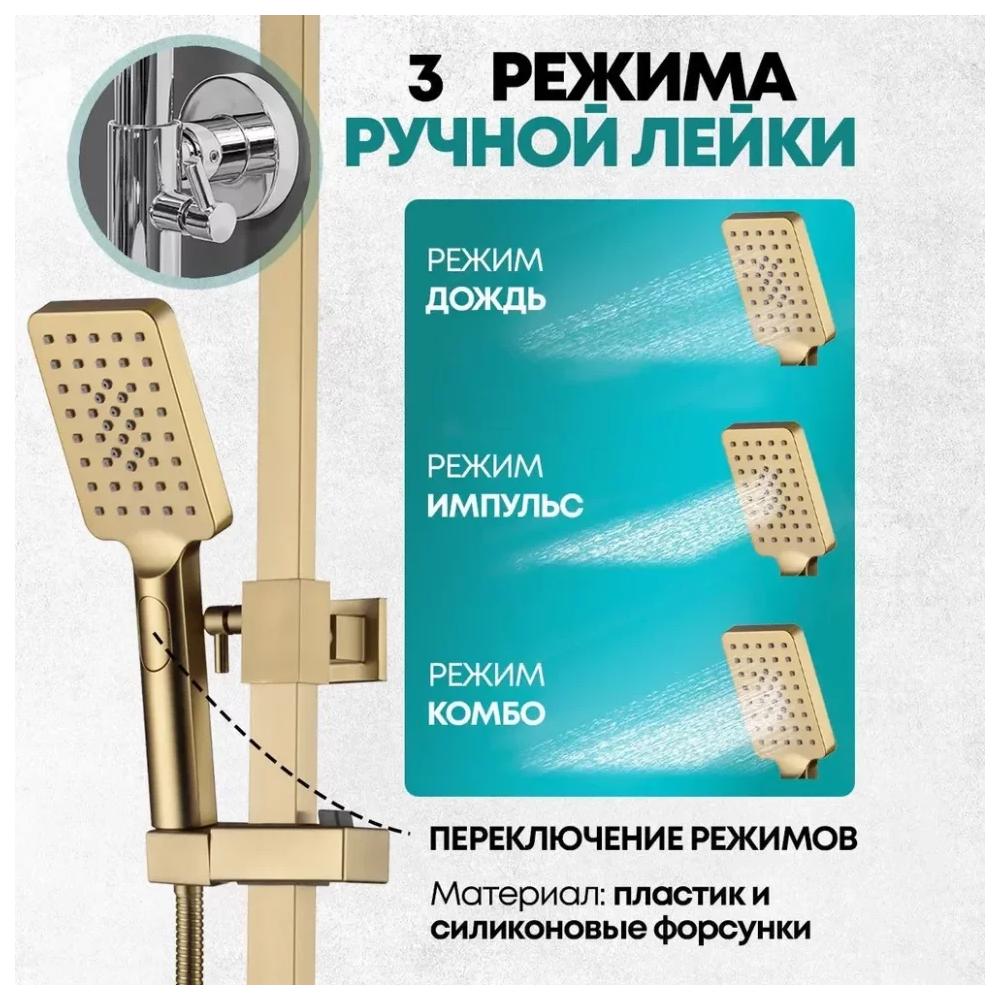 3 РЕЖИМА
РУЧНОЙ ЛЕЙКИ

РЕЖИМ
ДОЖДЬ

РЕЖИМ
ИМПУЛЬС

РЕЖИМ
КОМБО

ПЕРЕКЛЮЧЕНИЕ РЕЖИМОВ

Материал: пластик и силиконовые форсунки