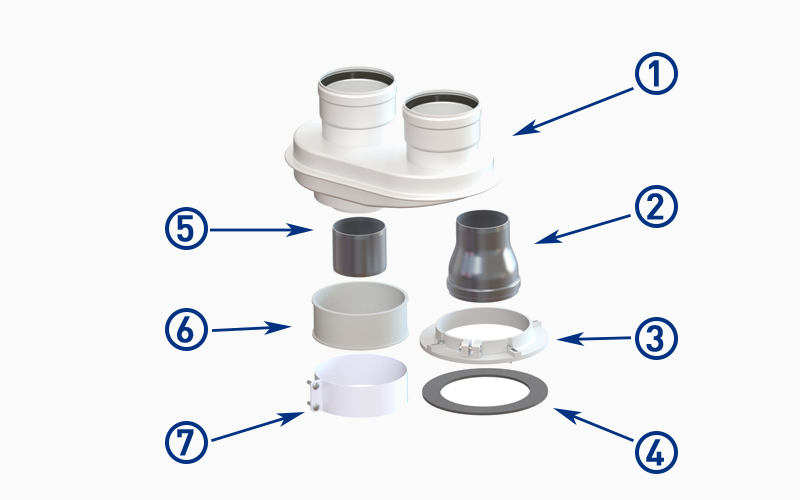 1
5
2
6
3
7
4