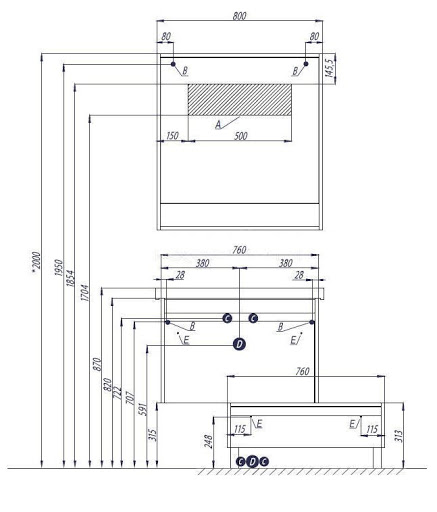 800
80
80
B
B
145,5
A
150
500
*2000
1950
1854
1704
760
380
380
28
28
C
C
B
B
E
E
D
870
820
722
707
591
315
760
E
E
115
115
248
313
C
D
C