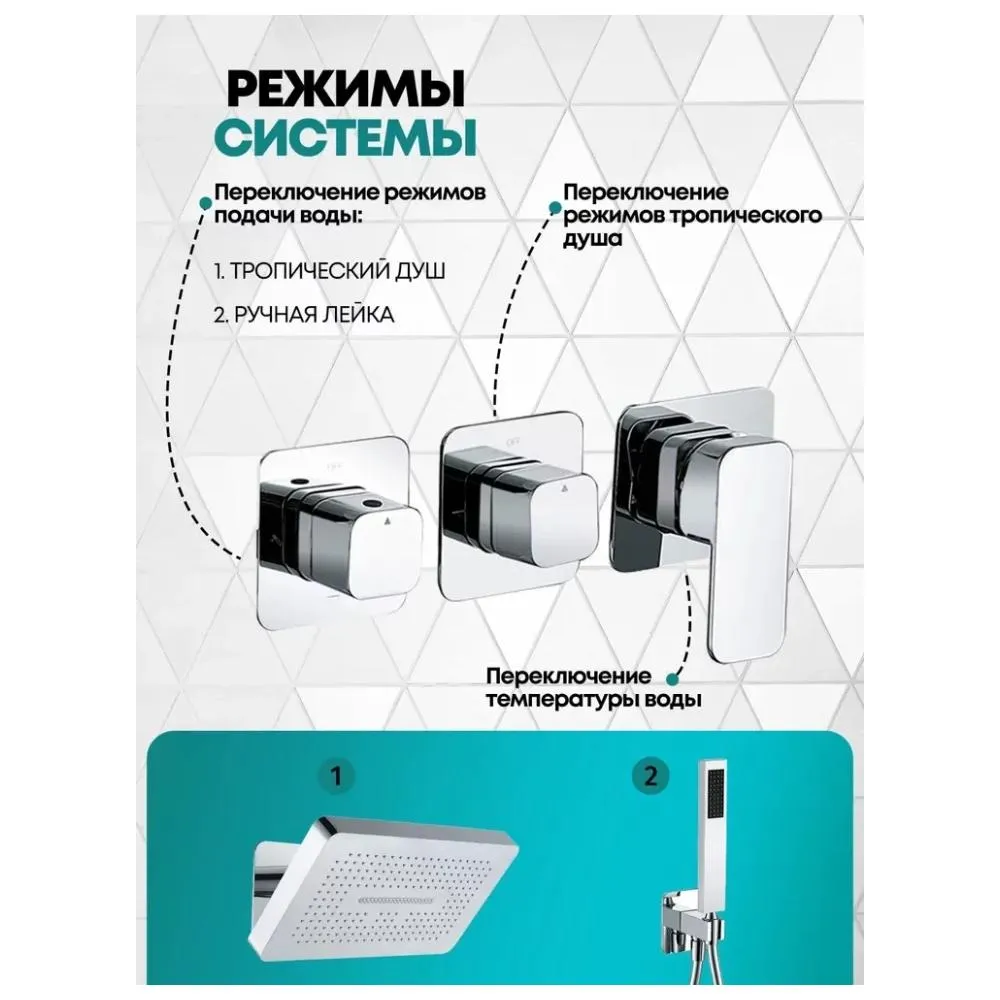 РЕЖИМЫ
СИСТЕМЫ

Переключение режимов подачи воды:

1. ТРОПИЧЕСКИЙ ДУШ

2. РУЧНАЯ ЛЕЙКА

Переключение режимов тропического душа

Переключение температуры воды

1

2