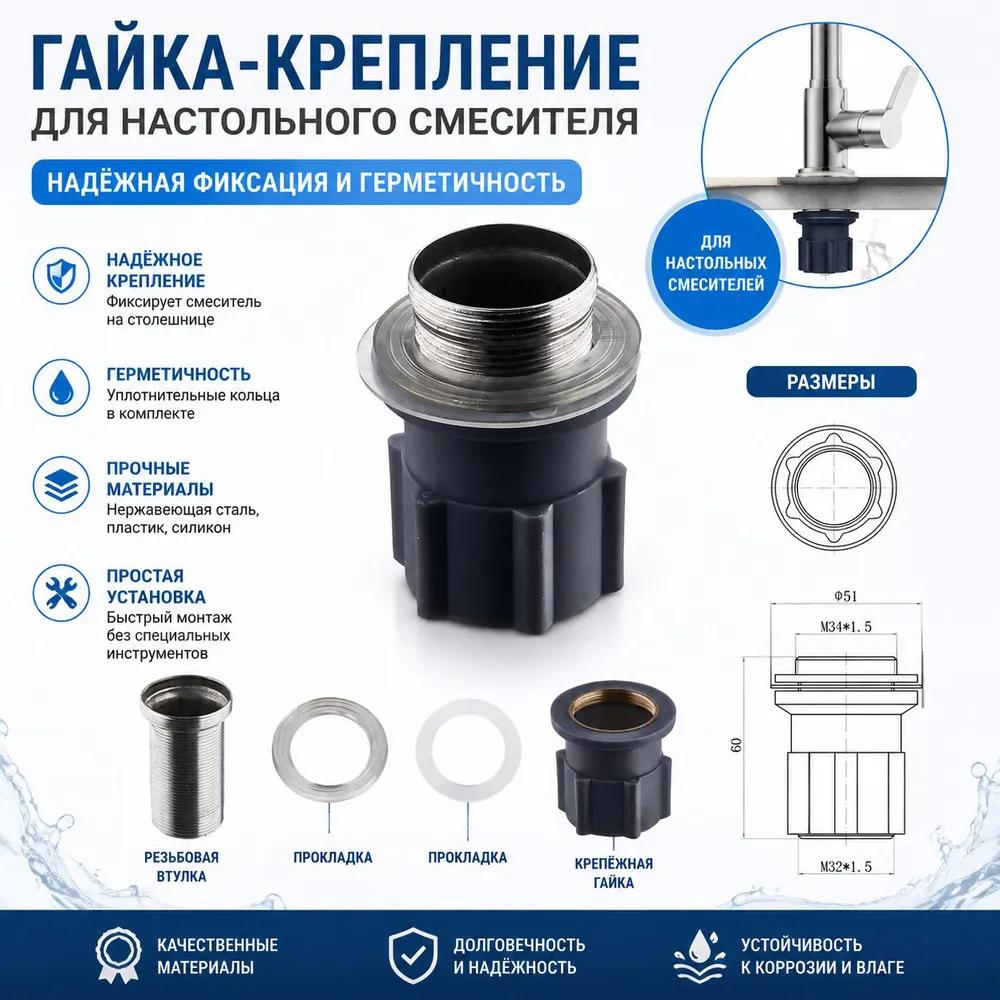 ГАЙКА-КРЕПЛЕНИЕ
ДЛЯ НАСТОЛЬНОГО СМЕСИТЕЛЯ

НАДЁЖНАЯ ФИКСАЦИЯ И ГЕРМЕТИЧНОСТЬ

ДЛЯ НАСТОЛЬНЫХ СМЕСИТЕЛЕЙ

НАДЁЖНОЕ КРЕПЛЕНИЕ
Фиксирует смеситель на столешнице

ГЕРМЕТИЧНОСТЬ
Уплотнительные кольца в комплекте

ПРОЧНЫЕ МАТЕРИАЛЫ
Нержавеющая сталь, пластик, силикон

ПРОСТАЯ УСТАНОВКА
Быстрый монтаж без специальных инструментов

РАЗМЕРЫ

Φ51
M34*1.5
60
M32*1.5

РЕЗЬБОВАЯ ВТУЛКА

ПРОКЛАДКА

ПРОКЛАДКА

КРЕПЁЖНАЯ ГАЙКА

КАЧЕСТВЕННЫЕ МАТЕРИАЛЫ

ДОЛГОВЕЧНОСТЬ И НАДЁЖНОСТЬ

УСТОЙЧИВОСТЬ К КОРРОЗИИ И ВЛАГЕ