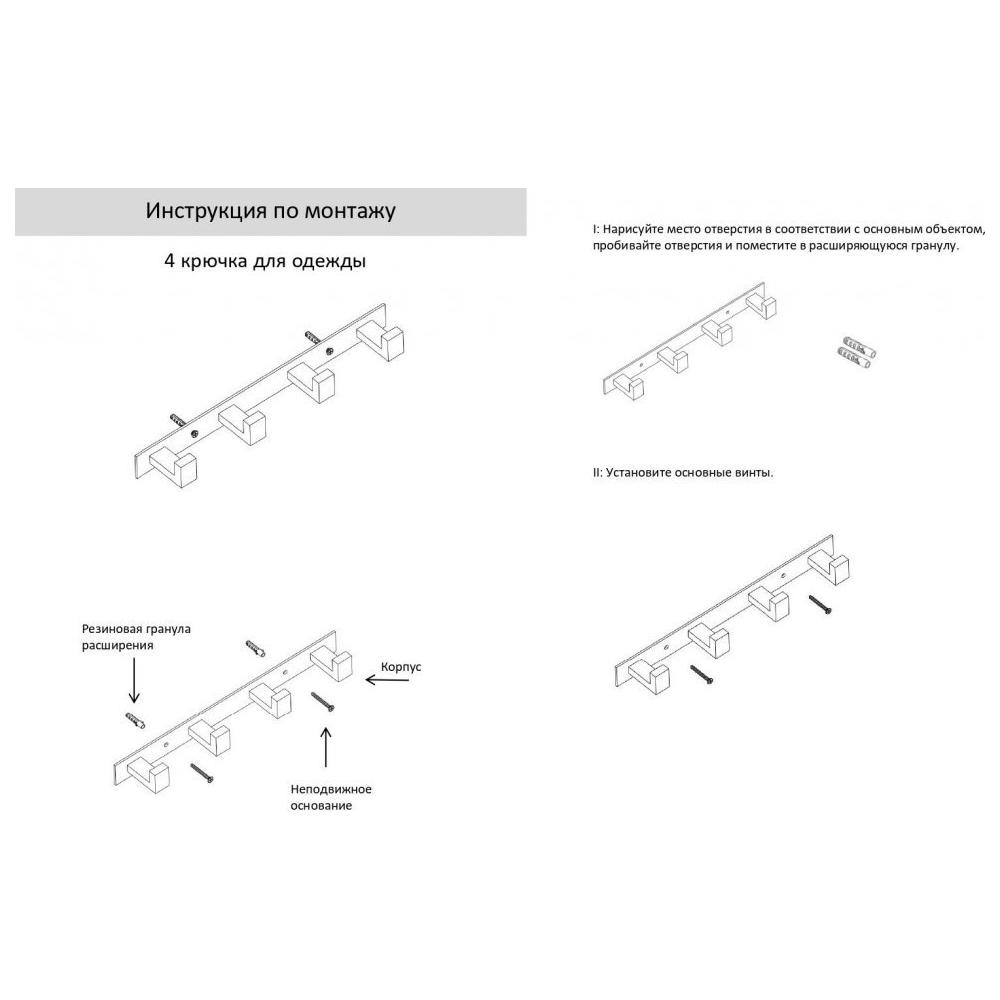 Инструкция по монтажу

4 крючка для одежды

Резиновая гранула расширения

Корпус

Неподвижное основание

I: Нарисуйте место отверстия в соответствии с основным объектом, пробивайте отверстия и поместите в расширяющуюся гранулу.

II: Установите основные винты.