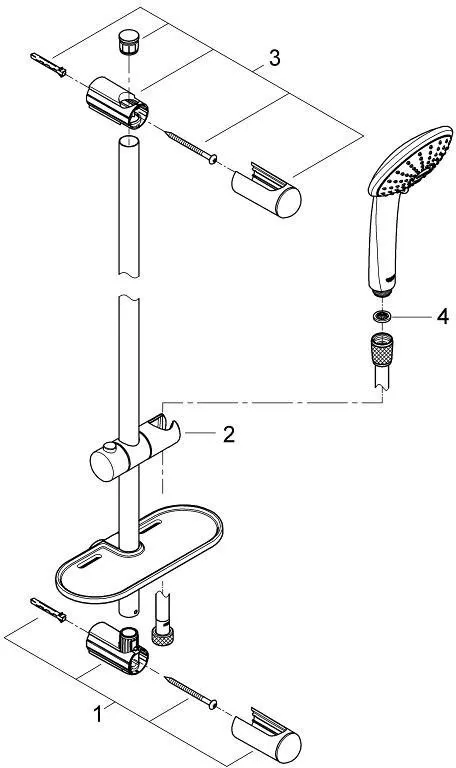 3

4

2

1