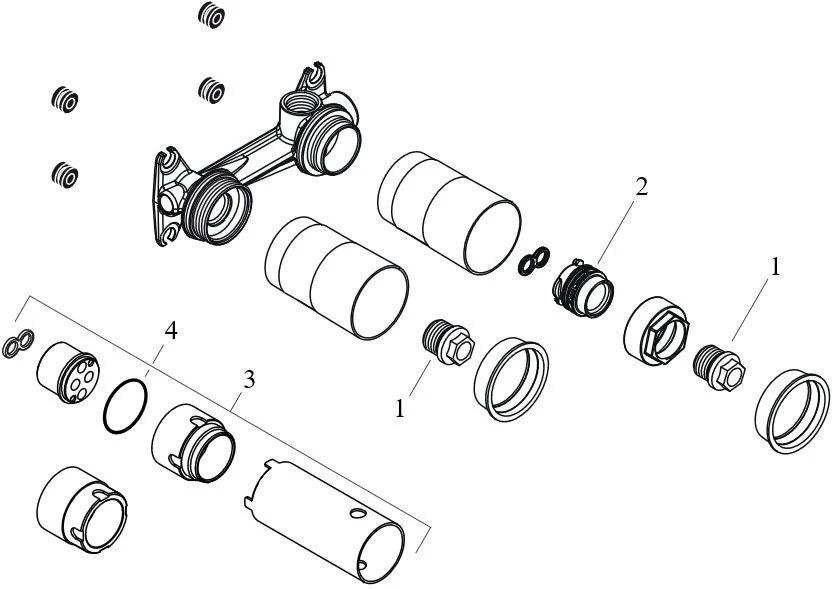 2
1
4
3
1